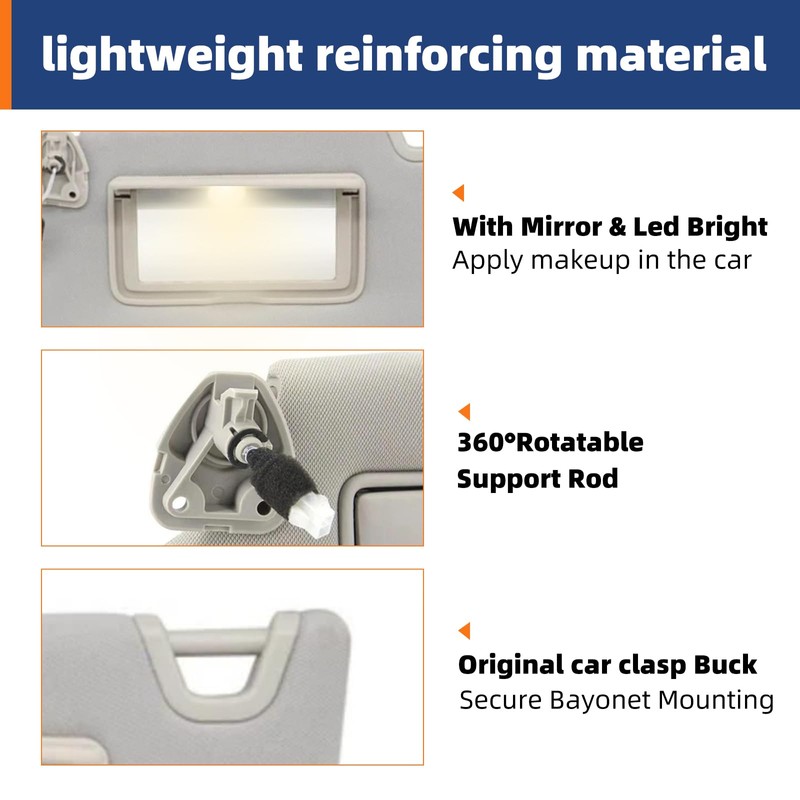 lightweight reinforcing material

With Mirror & Led Bright
Apply makeup in the car

360°Rotatable
Support Rod

Original car clasp Buck
Secure Bayonet Mounting