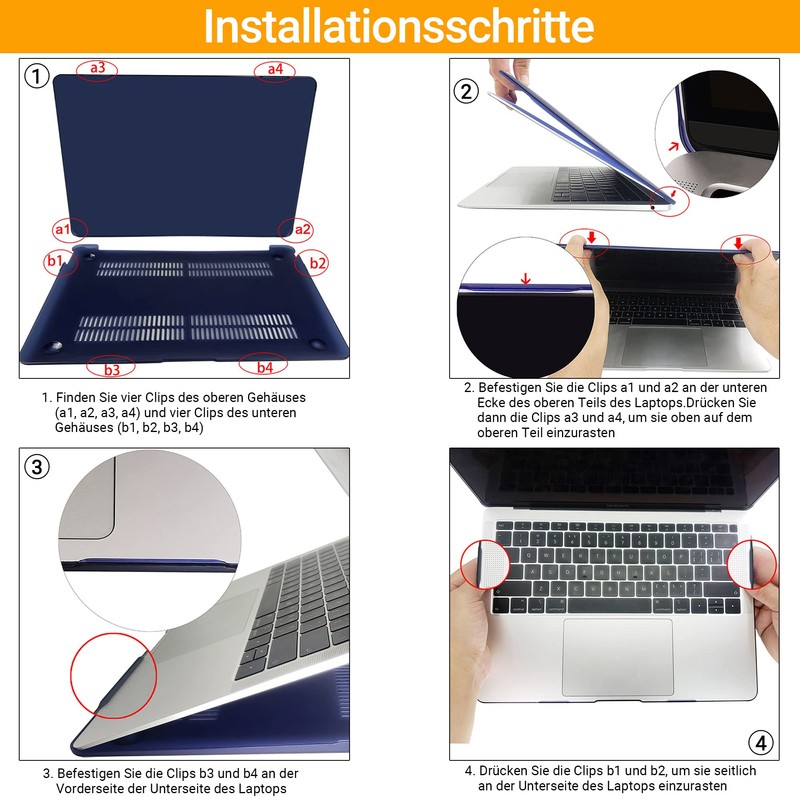 Installationsschritte

①

a3

a4

a1

a2

b1

b2

b3

b4

1. Finden Sie vier Clips des oberen Gehäuses (a1, a2, a3, a4) und vier Clips des unteren Gehäuses (b1, b2, b3, b4)

②

2. Befestigen Sie die Clips a1 und a2 an der unteren Ecke des oberen Teils des Laptops.Drücken Sie dann die Clips a3 und a4, um sie oben auf dem oberen Teil einzurasten

③

3. Befestigen Sie die Clips b3 und b4 an der Vorderseite der Unterseite des Laptops

④

4. Drücken Sie die Clips b1 und b2, um sie seitlich an der Unterseite des Laptops einzurasten