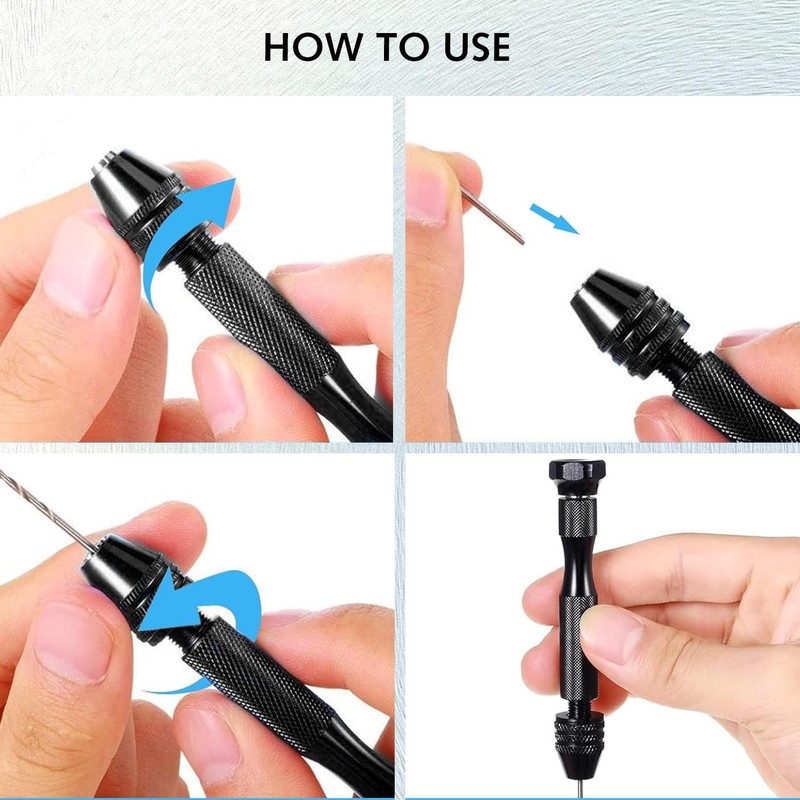 HOW TO USE