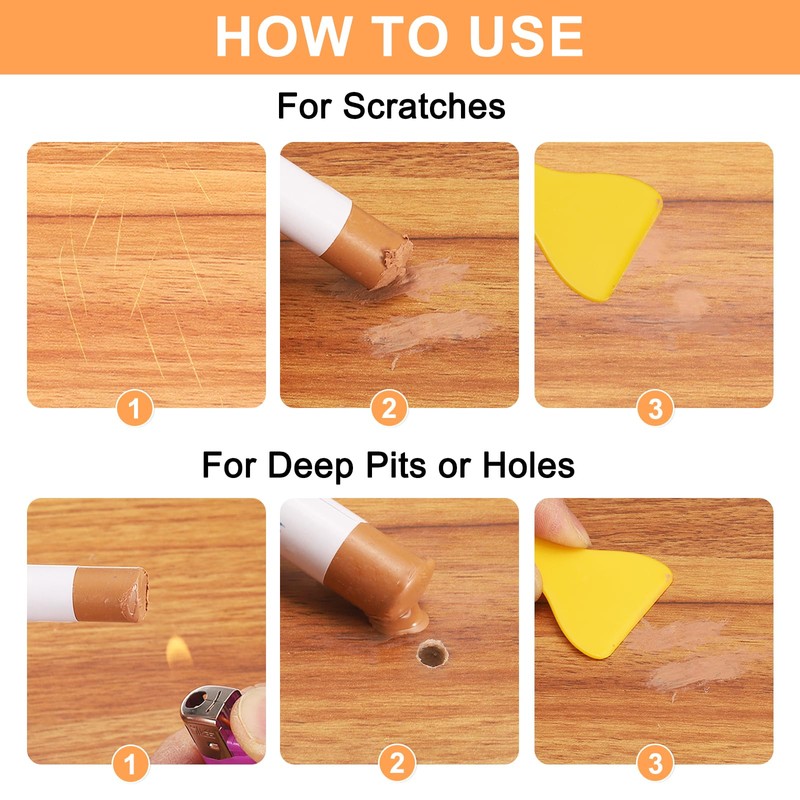 HOW TO USE

For Scratches

1

2

3

For Deep Pits or Holes

1

2

3