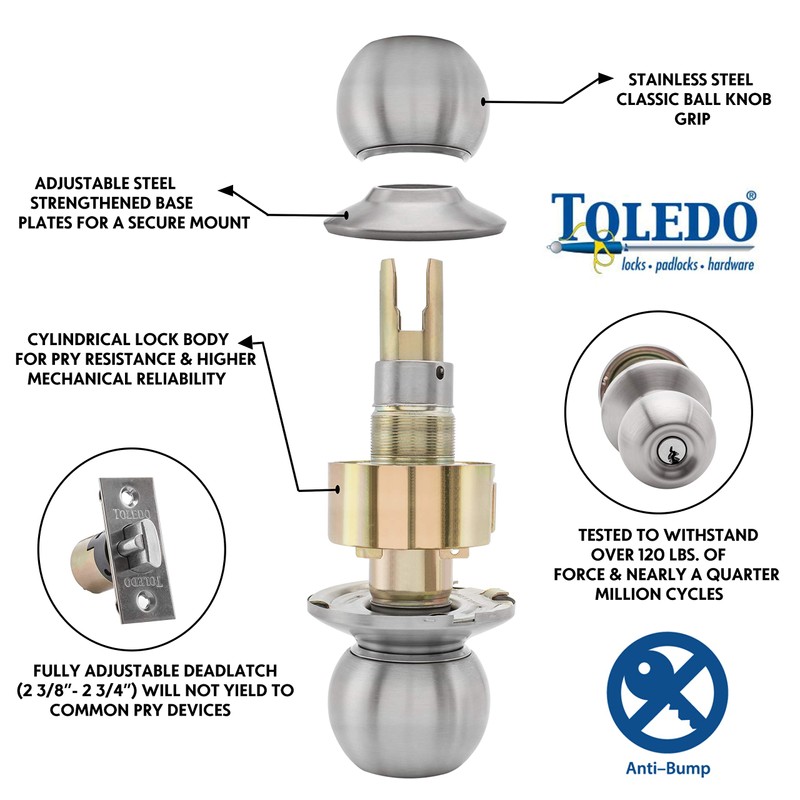 STAINLESS STEEL CLASSIC BALL KNOB GRIP

ADJUSTABLE STEEL STRENGTHENED BASE PLATES FOR A SECURE MOUNT

TOLEDO®
locks • padlocks • hardware

CYLINDRICAL LOCK BODY FOR PRY RESISTANCE & HIGHER MECHANICAL RELIABILITY

TOLEDO
TOLEDO

TESTED TO WITHSTAND OVER 120 LBS. OF FORCE & NEARLY A QUARTER MILLION CYCLES

FULLY ADJUSTABLE DEADLATCH (2 3/8"- 2 3/4") WILL NOT YIELD TO COMMON PRY DEVICES

Anti–Bump