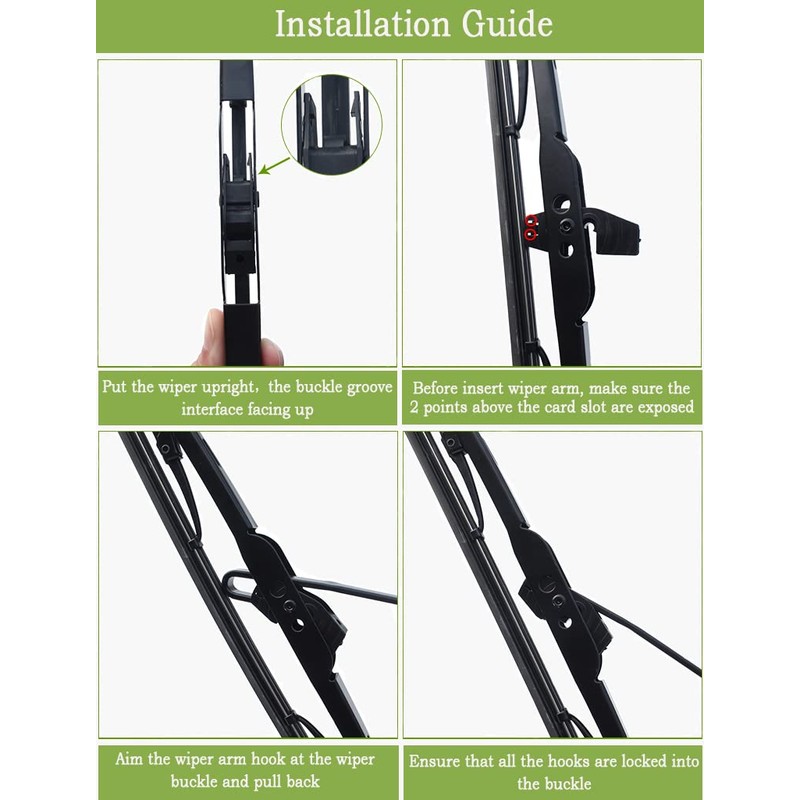 Installation Guide

Put the wiper upright，the buckle groove interface facing up

Before insert wiper arm, make sure the 2 points above the card slot are exposed

Aim the wiper arm hook at the wiper buckle and pull back

Ensure that all the hooks are locked into the buckle