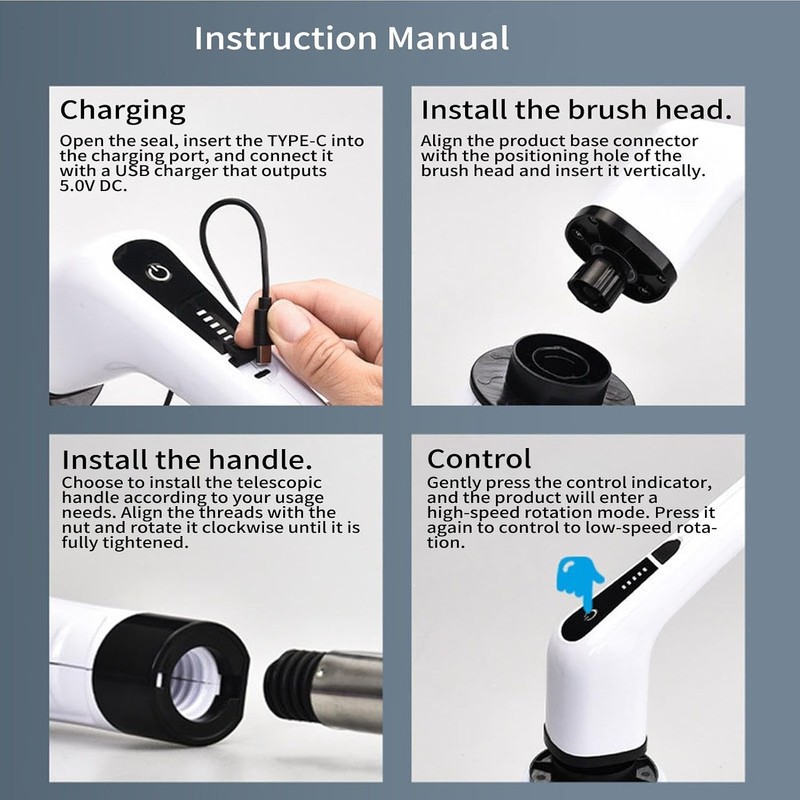 Instruction Manual

Charging
Open the seal, insert the TYPE-C into the charging port, and connect it with a USB charger that outputs 5.0V DC.

Install the brush head.
Align the product base connector with the positioning hole of the brush head and insert it vertically.

Install the handle.
Choose to install the telescopic handle according to your usage needs. Align the threads with the nut and rotate it clockwise until it is fully tightened.

Control
Gently press the control indicator, and the product will enter a high-speed rotation mode. Press it again to control to low-speed rotation.