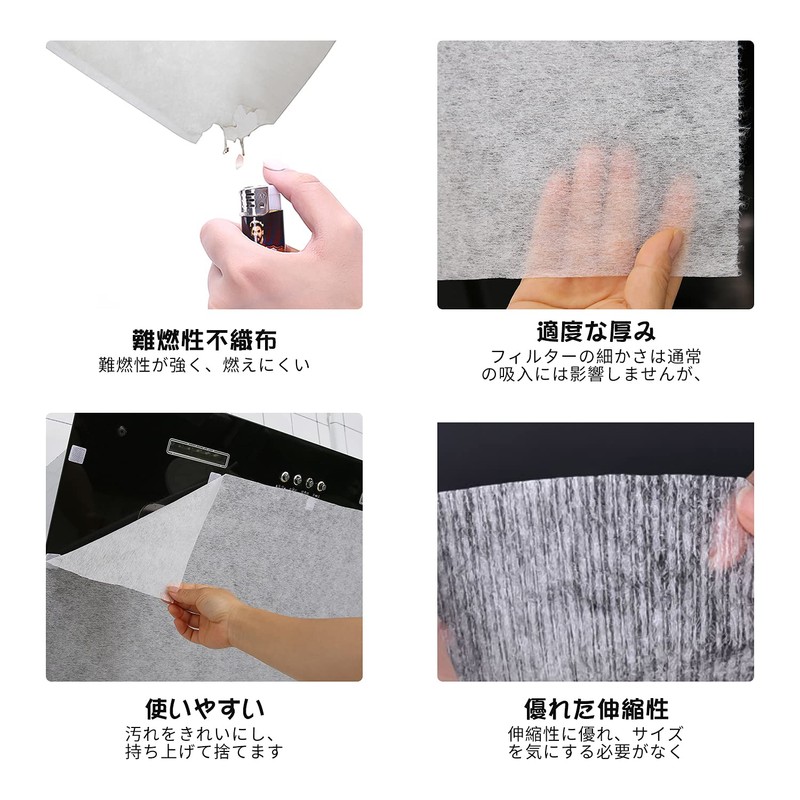 難燃性不織布
難燃性が強く、燃えにくい

適度な厚み
フィルターの細かさは通常の吸入には影響しませんが、

使いやすい
汚れをきれいにし、持ち上げて捨てます

優れた伸縮性
伸縮性に優れ、サイズを気にする必要がなく