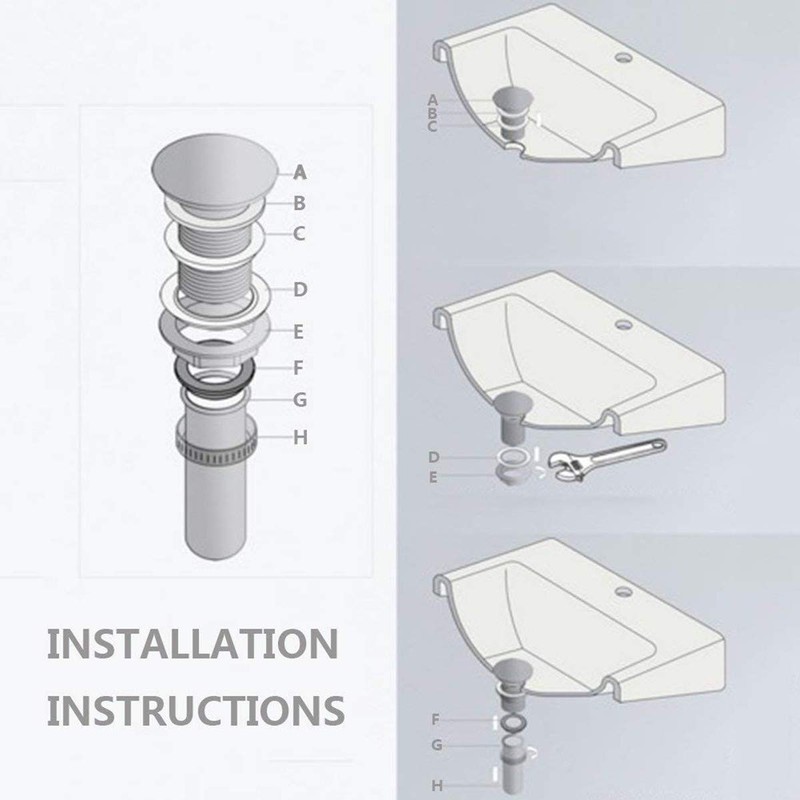 A
B
C
D
E
F
G
H

INSTALLATION INSTRUCTIONS

A
B
C

D
E

F
G
H