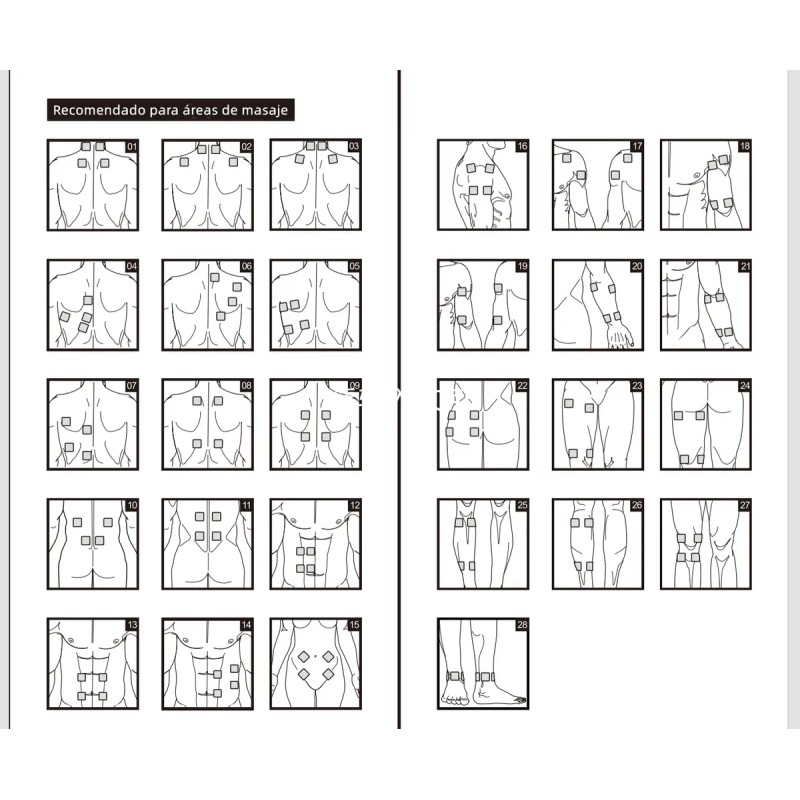 Recomendado para áreas de masaje

01 02 03

04 06 05

07 08 09

10 11 12

13 14 15

16 17 18

19 20 21

22 23 24

25 26 27

28