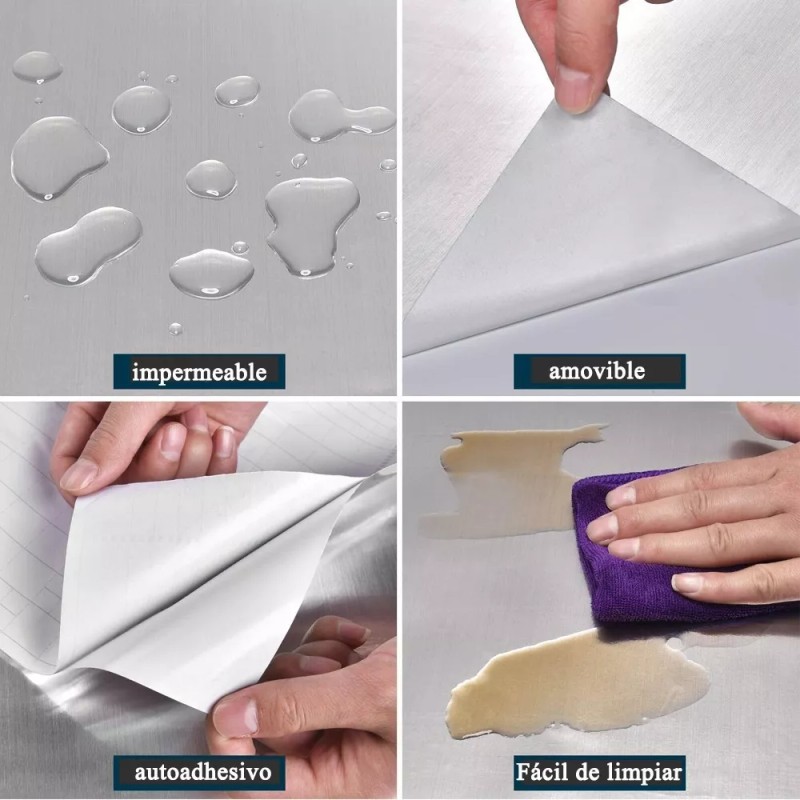 impermeable

amovible

autoadhesivo

Fácil de limpiar