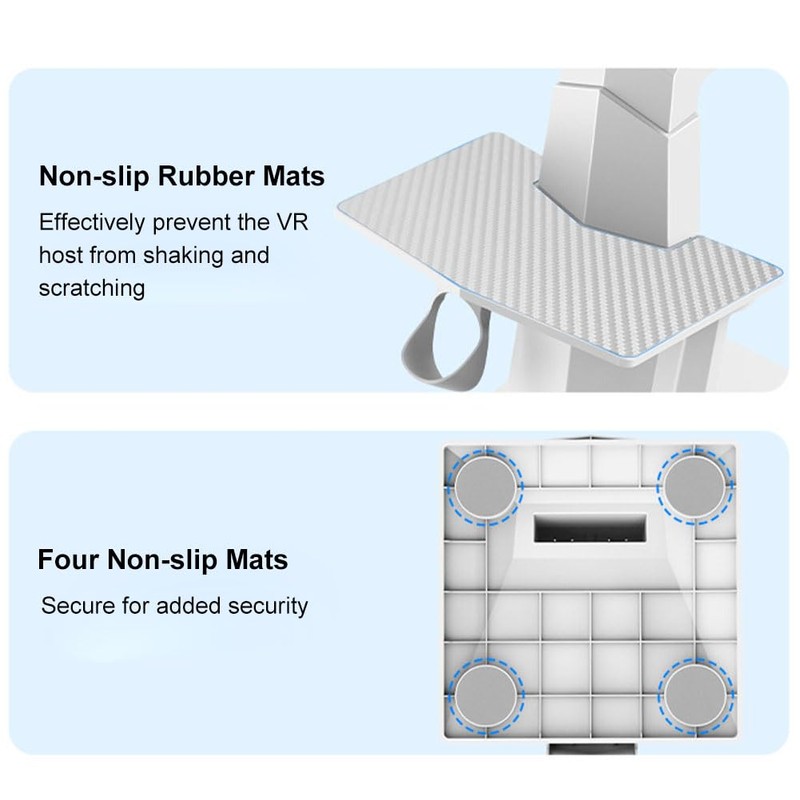 Non-slip Rubber Mats

Effectively prevent the VR host from shaking and scratching

Four Non-slip Mats

Secure for added security