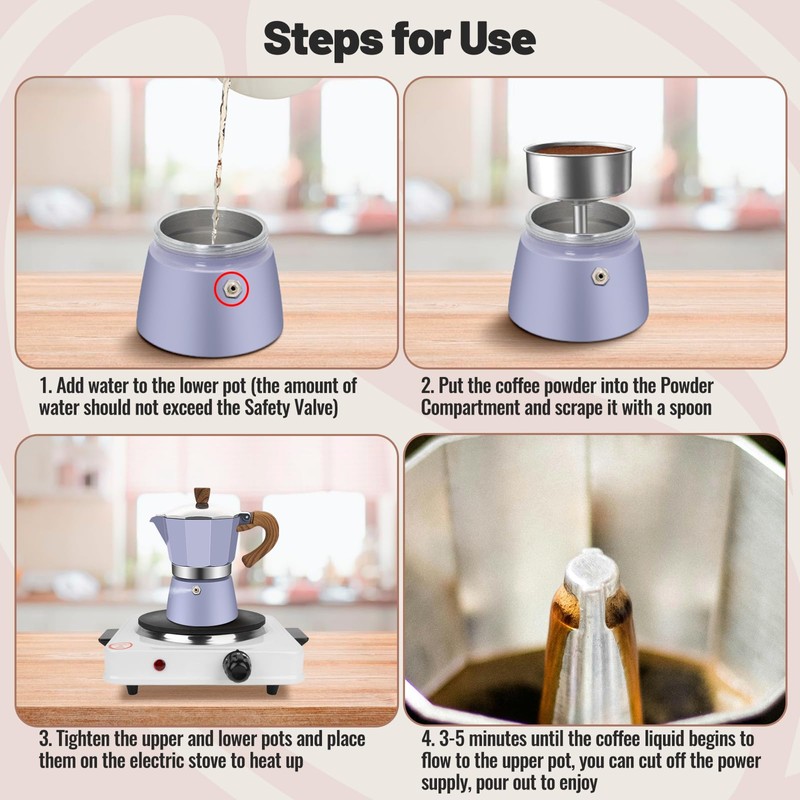 Steps for Use

1. Add water to the lower pot (the amount of water should not exceed the Safety Valve)

2. Put the coffee powder into the Powder Compartment and scrape it with a spoon

3. Tighten the upper and lower pots and place them on the electric stove to heat up

4. 3-5 minutes until the coffee liquid begins to flow to the upper pot, you can cut off the power supply, pour out to enjoy