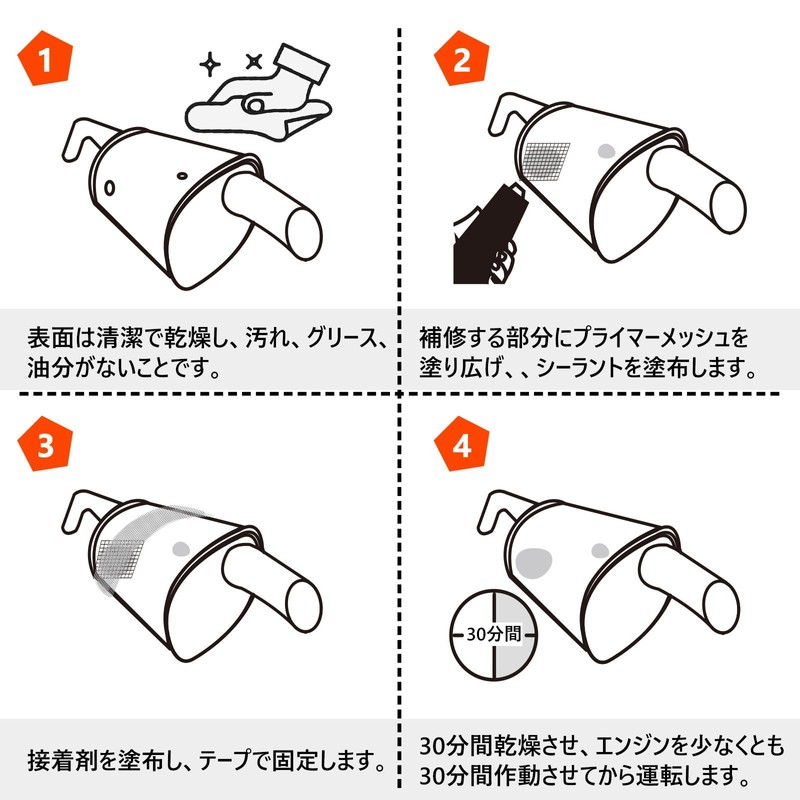 1

表面は清潔で乾燥し、汚れ、グリース、油分がないことです。

2

補修する部分にプライマーメッシュを塗り広げ、、シーラントを塗布します。

3

接着剤を塗布し、テープで固定します。

4

30分間

30分間乾燥させ、エンジンを少なくとも30分間作動させてから運転します。