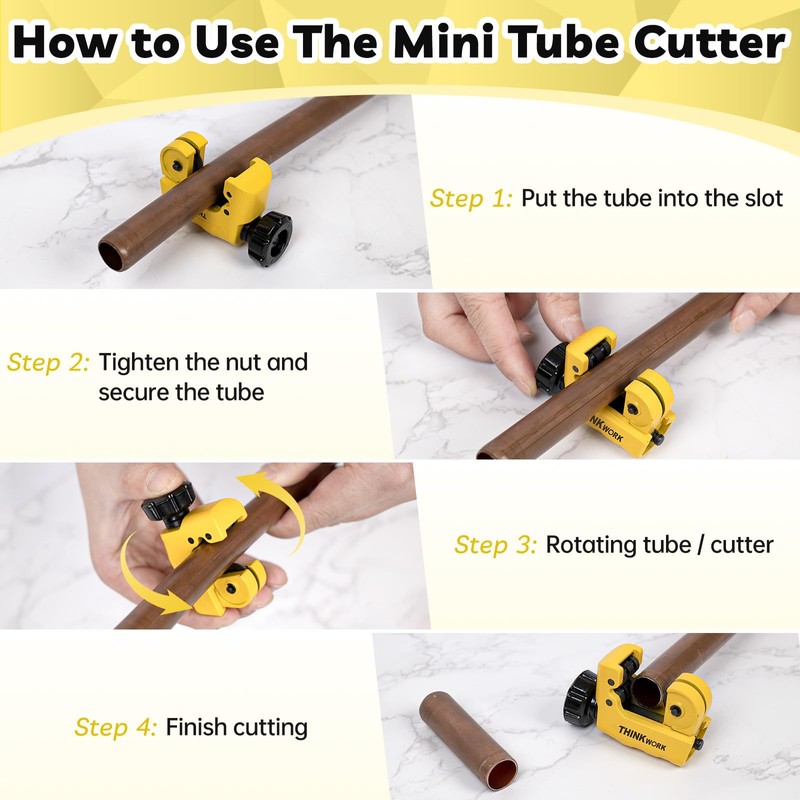 How to Use The Mini Tube Cutter

Step 1: Put the tube into the slot

Step 2: Tighten the nut and secure the tube

NKWORK

Step 3: Rotating tube / cutter

Step 4: Finish cutting

THINKWORK