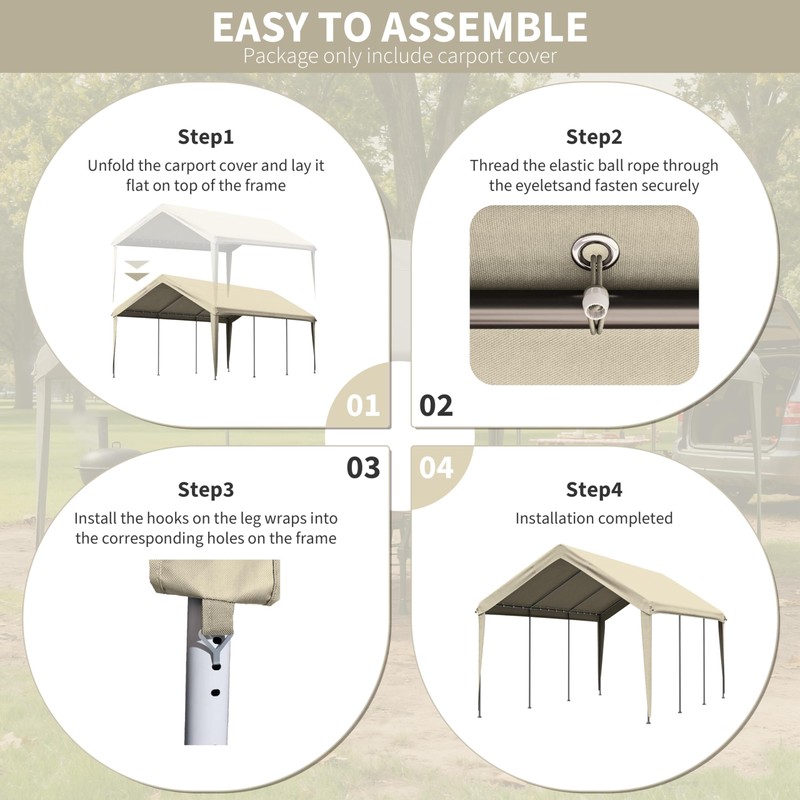 EASY TO ASSEMBLE
Package only include carport cover

Step1
Unfold the carport cover and lay it flat on top of the frame

01

Step2
Thread the elastic ball rope through the eyeletsand fasten securely

02

03

Step3
Install the hooks on the leg wraps into the corresponding holes on the frame

04

Step4
Installation completed