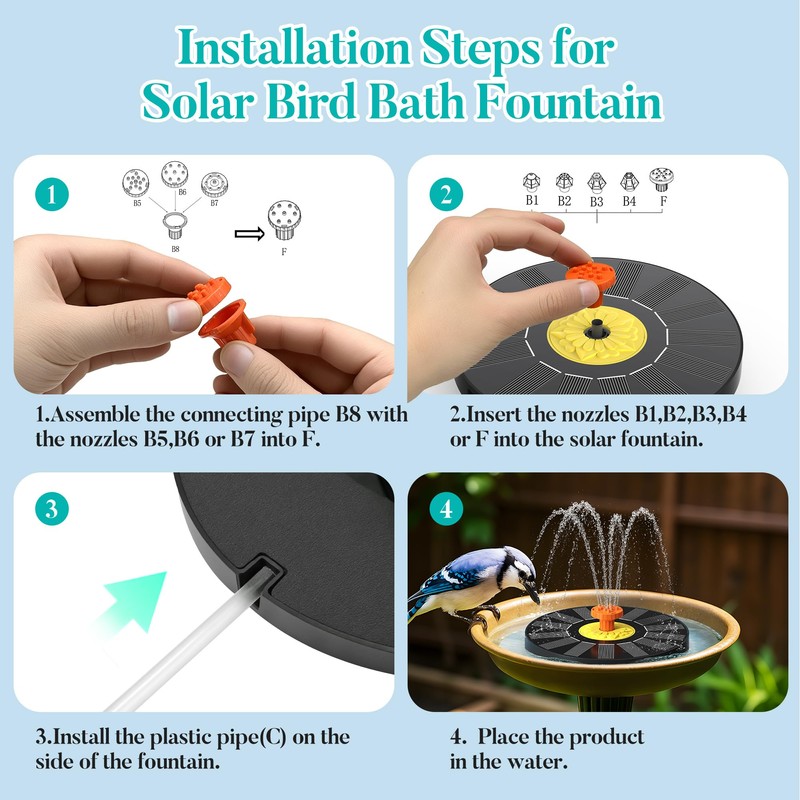 Installation Steps for Solar Bird Bath Fountain

1

B5 B6 B7

B8

F

1.Assemble the connecting pipe B8 with the nozzles B5,B6 or B7 into F.

2

B1 B2 B3 B4 F

2.Insert the nozzles B1,B2,B3,B4 or F into the solar fountain.

3

3.Install the plastic pipe(C) on the side of the fountain.

4

4. Place the product in the water.