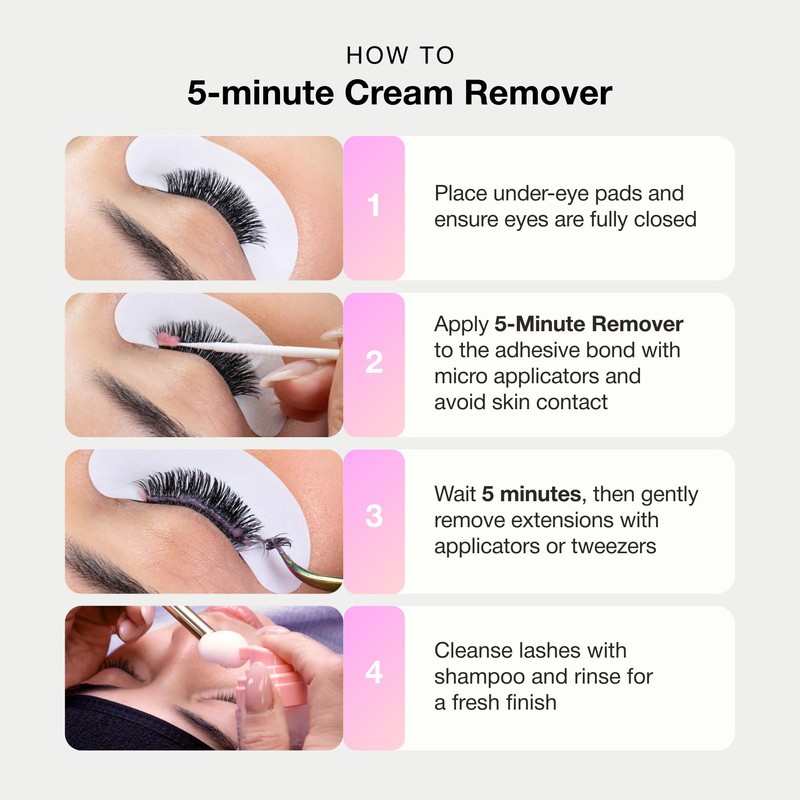 HOW TO
5-minute Cream Remover

1
Place under-eye pads and ensure eyes are fully closed

2
Apply 5-Minute Remover to the adhesive bond with micro applicators and avoid skin contact

3
Wait 5 minutes, then gently remove extensions with applicators or tweezers

4
Cleanse lashes with shampoo and rinse for a fresh finish