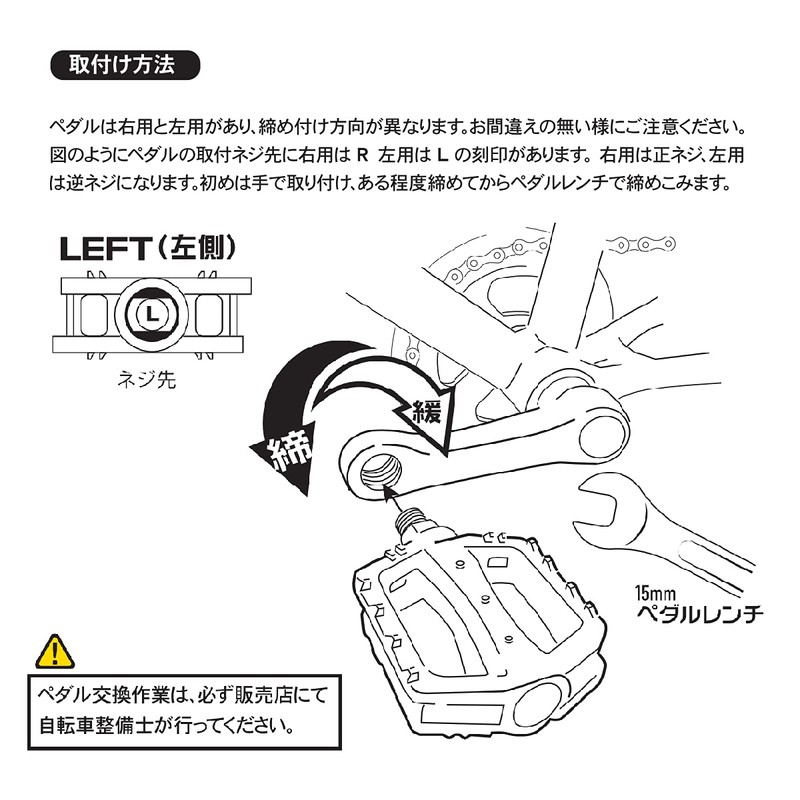 取付け方法

ペダルは右用と左用があり、締め付け方向が異なります。お間違えの無い様にご注意ください。図のようにペダルの取付ネジ先に右用は R 左用は L の刻印があります。右用は正ネジ、左用は逆ネジになります。初めは手で取り付け、ある程度締めてからペダルレンチで締めこみます。

LEFT（左側）

L

ネジ先

緩

締

15mm
ペダルレンチ

ペダル交換作業は、必ず販売店にて自転車整備士が行ってください。