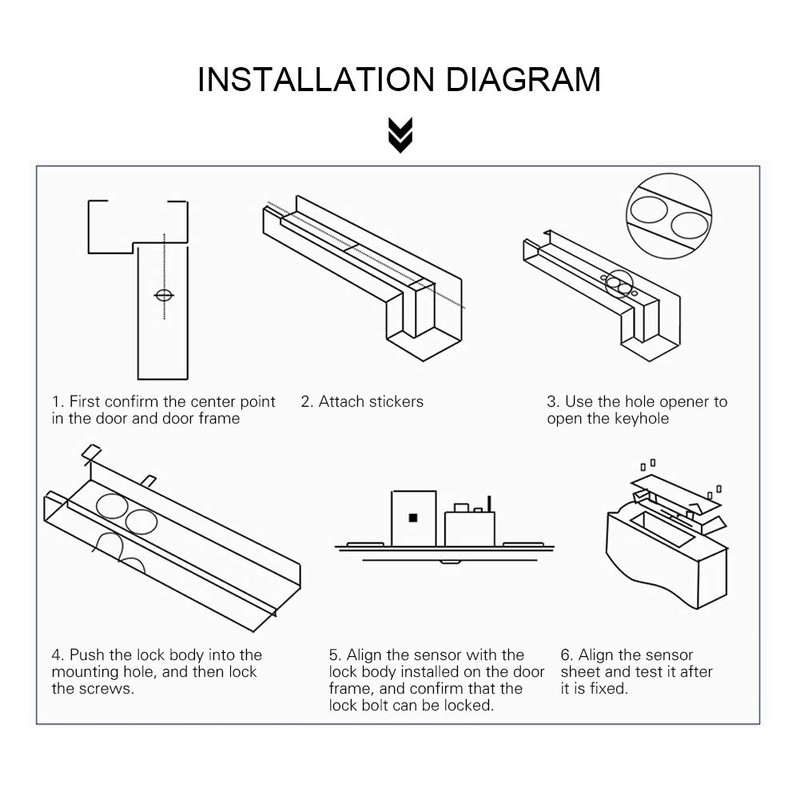 INSTALLATION DIAGRAM

1. First confirm the center point in the door and door frame

2. Attach stickers

3. Use the hole opener to open the keyhole

4. Push the lock body into the mounting hole, and then lock the screws.

5. Align the sensor with the lock body installed on the door frame, and confirm that the lock bolt can be locked.

6. Align the sensor sheet and test it after it is fixed.