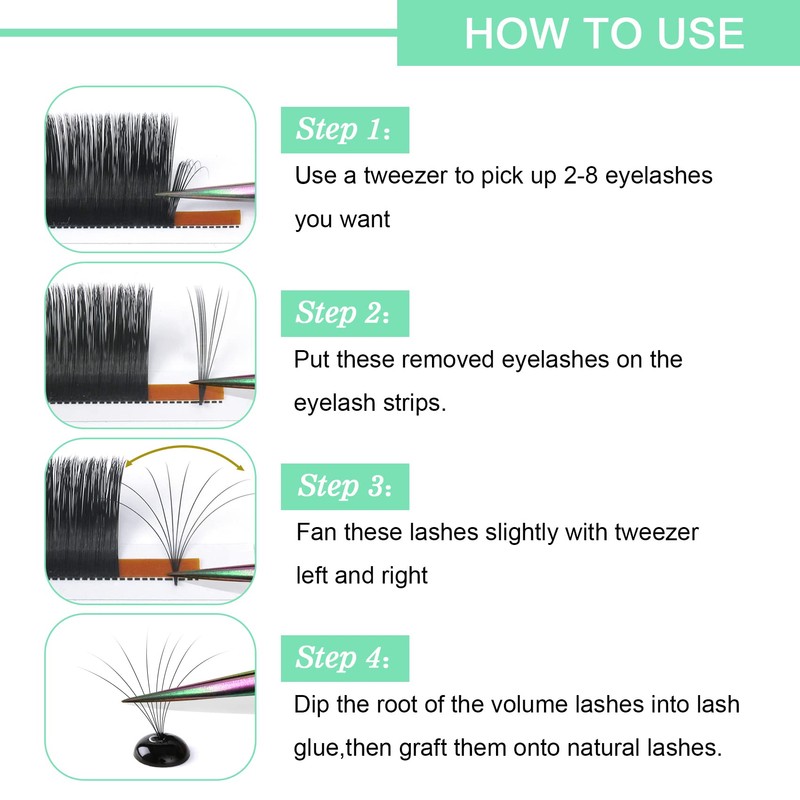 HOW TO USE

Step 1:
Use a tweezer to pick up 2-8 eyelashes you want

Step 2:
Put these removed eyelashes on the eyelash strips.

Step 3:
Fan these lashes slightly with tweezer left and right

Step 4:
Dip the root of the volume lashes into lash glue,then graft them onto natural lashes.