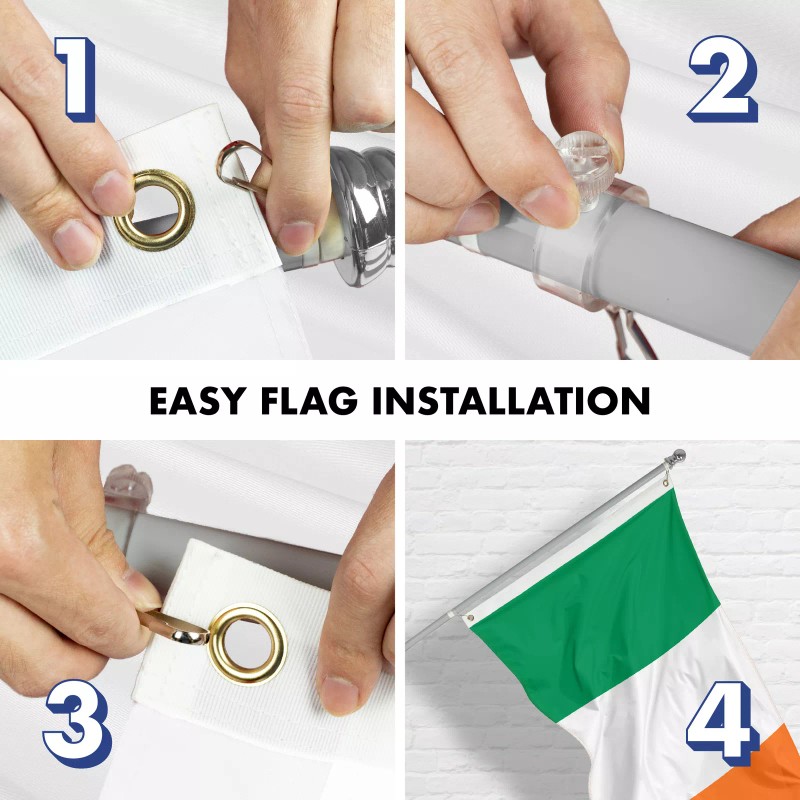 1

2

EASY FLAG INSTALLATION

3

4