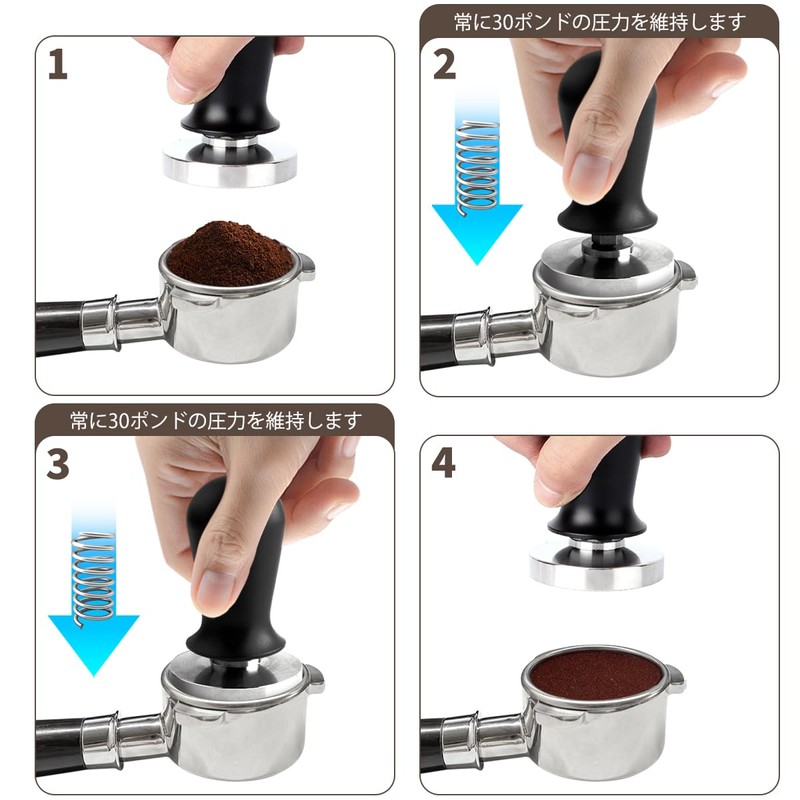 1

常に30ポンドの圧力を維持します

2

常に30ポンドの圧力を維持します

3

4