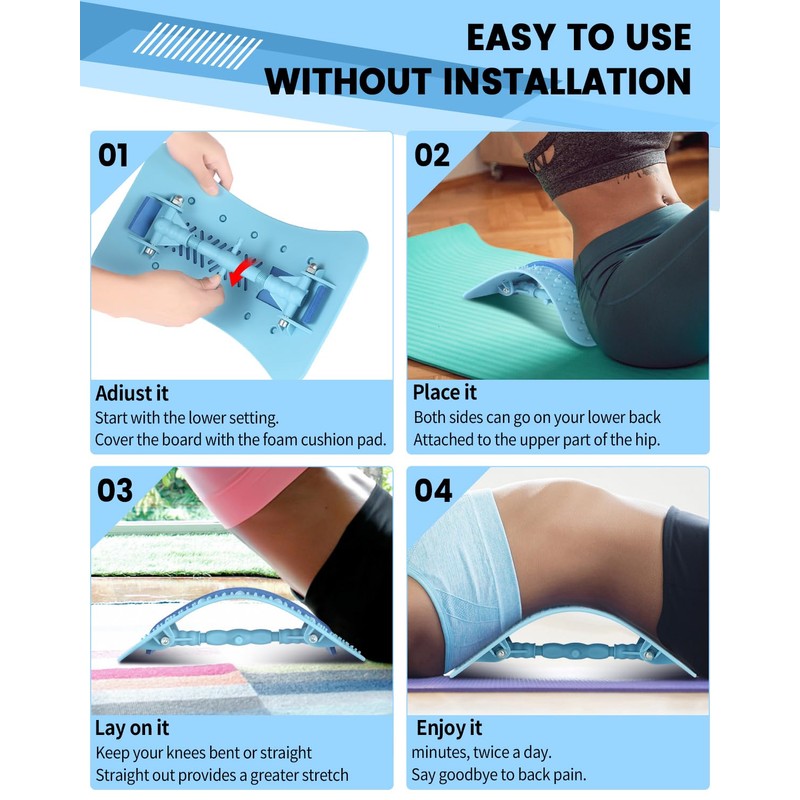 EASY TO USE
WITHOUT INSTALLATION

01

Adiust it
Start with the lower setting.
Cover the board with the foam cushion pad.

02

Place it
Both sides can go on your lower back
Attached to the upper part of the hip.

03

Lay on it
Keep your knees bent or straight
Straight out provides a greater stretch

04

Enjoy it
minutes, twice a day.
Say goodbye to back pain.