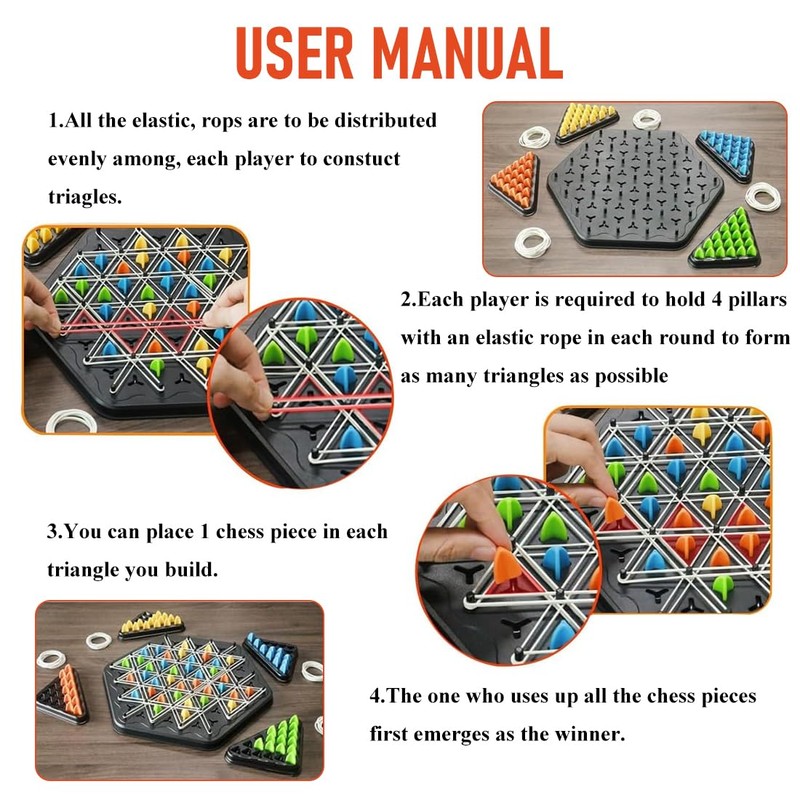 USER MANUAL

1.All the elastic, rops are to be distributed evenly among, each player to constuct triagles.

2.Each player is required to hold 4 pillars with an elastic rope in each round to form as many triangles as possible

3.You can place 1 chess piece in each triangle you build.

4.The one who uses up all the chess pieces first emerges as the winner.