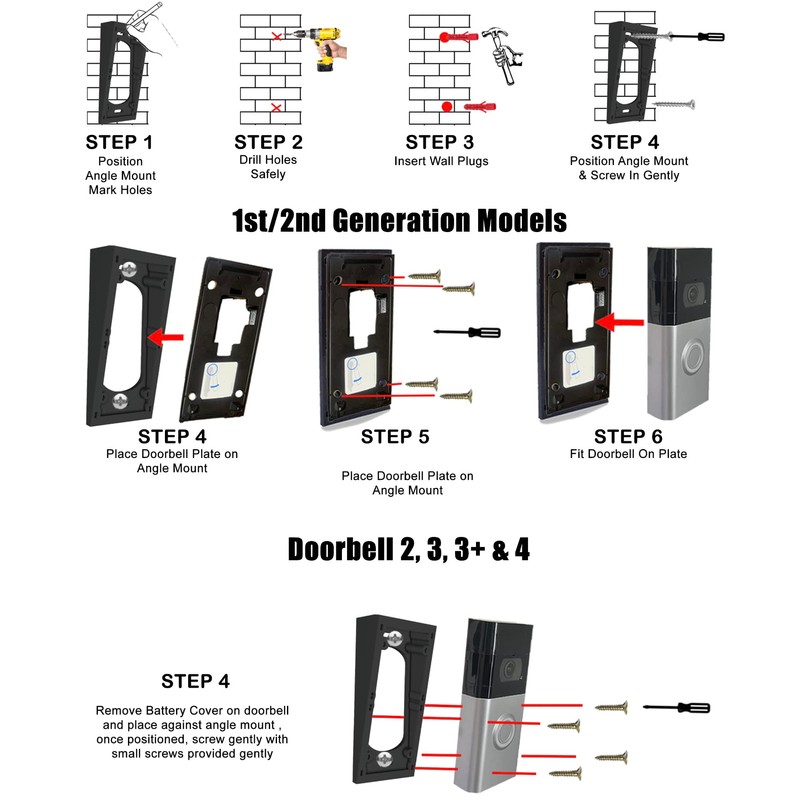 STEP 1
Position
Angle Mount
Mark Holes

STEP 2
Drill Holes
Safely

STEP 3
Insert Wall Plugs

STEP 4
Position Angle Mount
& Screw In Gently

1st/2nd Generation Models

STEP 4
Place Doorbell Plate on
Angle Mount

STEP 5

Place Doorbell Plate on
Angle Mount

STEP 6
Fit Doorbell On Plate

Doorbell 2, 3, 3+ & 4

STEP 4

Remove Battery Cover on doorbell and place against angle mount , once positioned, screw gently with small screws provided gently