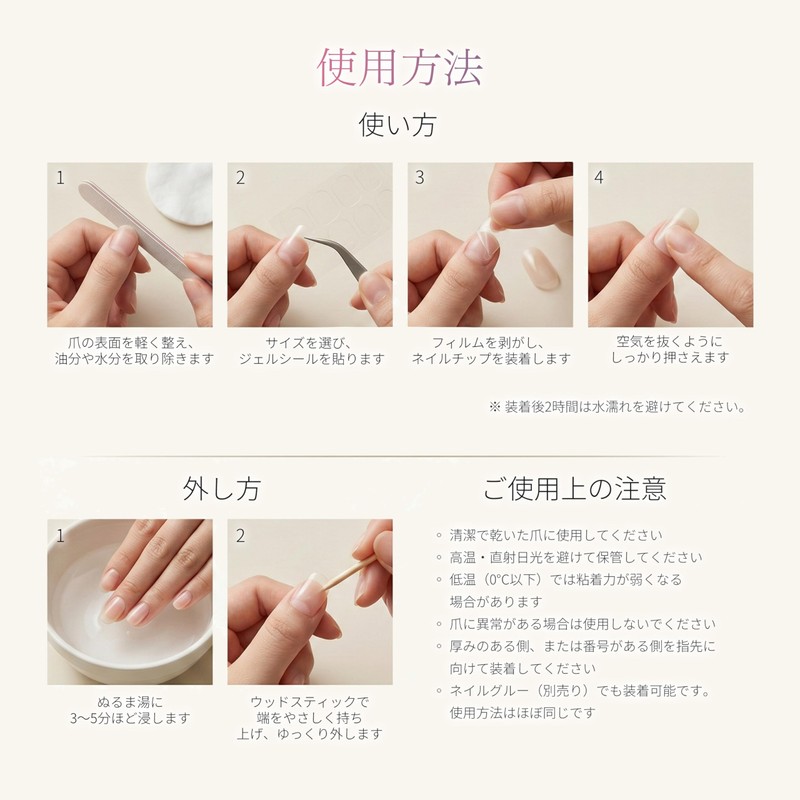 使用方法

使い方

1
爪の表面を軽く整え、油分や水分を取り除きます

2
サイズを選び、ジェルシールを貼ります

3
フィルムを剥がし、ネイルチップを装着します

4
空気を抜くようにしっかり押さえます

※ 装着後2時間は水濡れを避けてください。

外し方

1
ぬるま湯に3〜5分ほど浸します

2
ウッドスティックで端をやさしく持ち上げ、ゆっくり外します

ご使用上の注意

◦ 清潔で乾いた爪に使用してください
◦ 高温・直射日光を避けて保管してください
◦ 低温（0°C以下）では粘着力が弱くなる場合があります
◦ 爪に異常がある場合は使用しないでください
◦ 厚みのある側、または番号がある側を指先に向けて装着してください
◦ ネイルグルー（別売り）でも装着可能です。使用方法はほぼ同じです