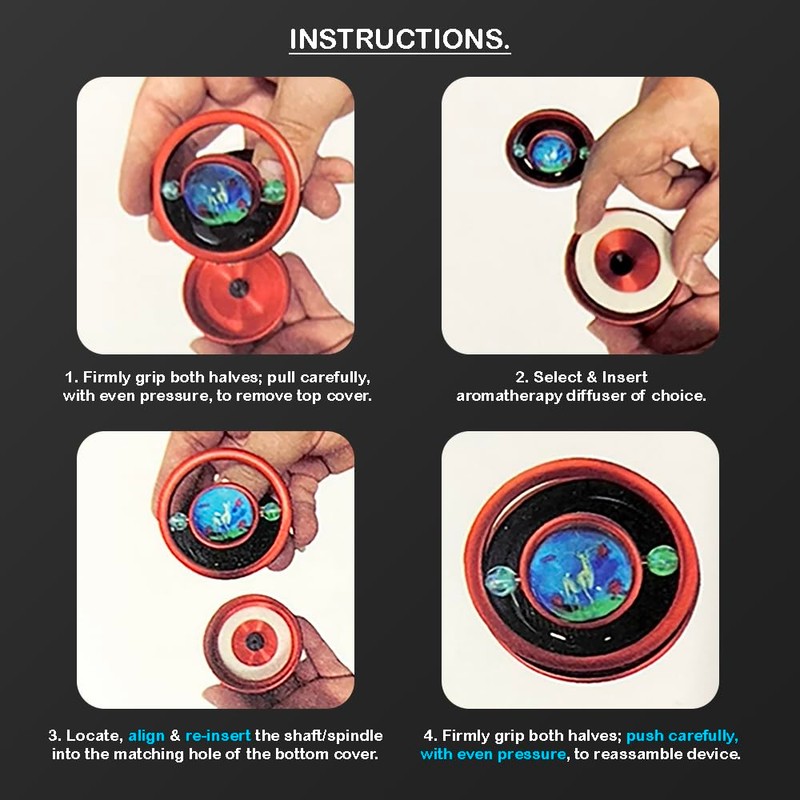 INSTRUCTIONS.

1. Firmly grip both halves; pull carefully, with even pressure, to remove top cover.

2. Select & Insert aromatherapy diffuser of choice.

3. Locate, align & re-insert the shaft/spindle into the matching hole of the bottom cover.

4. Firmly grip both halves; push carefully, with even pressure, to reassamble device.