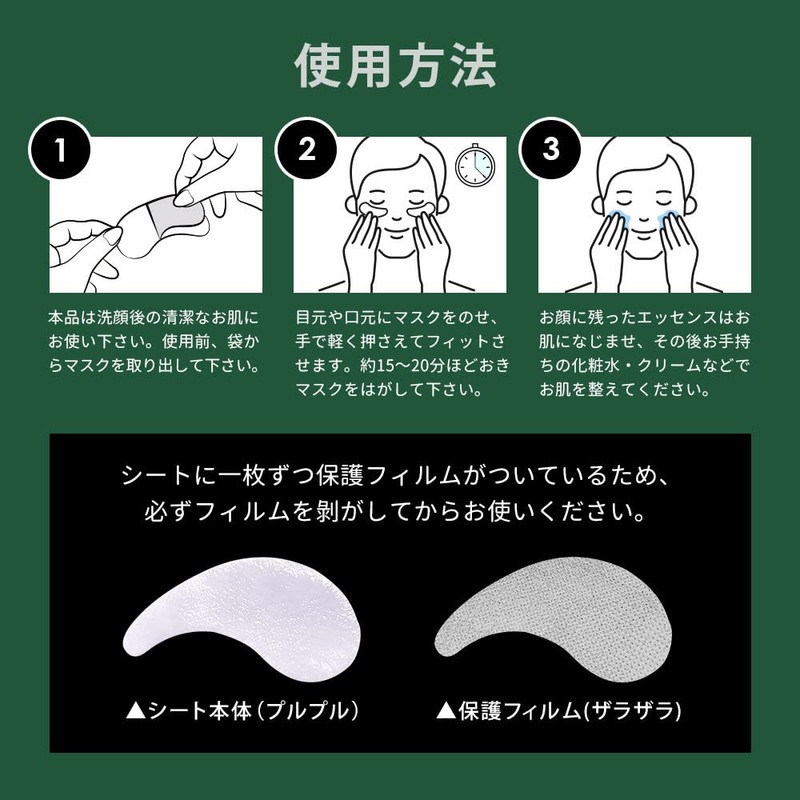 使用方法

1

本品は洗顔後の清潔なお肌にお使い下さい。使用前、袋からマスクを取り出して下さい。

2

目元や口元にマスクをのせ、手で軽く押さえてフィットさせます。約15〜20分ほどおきマスクをはがして下さい。

3

お顔に残ったエッセンスはお肌になじませ、その後お手持ちの化粧水・クリームなどでお肌を整えてください。

シートに一枚ずつ保護フィルムがついているため、必ずフィルムを剥がしてからお使いください。

▲シート本体（プルプル）

▲保護フィルム(ザラザラ)