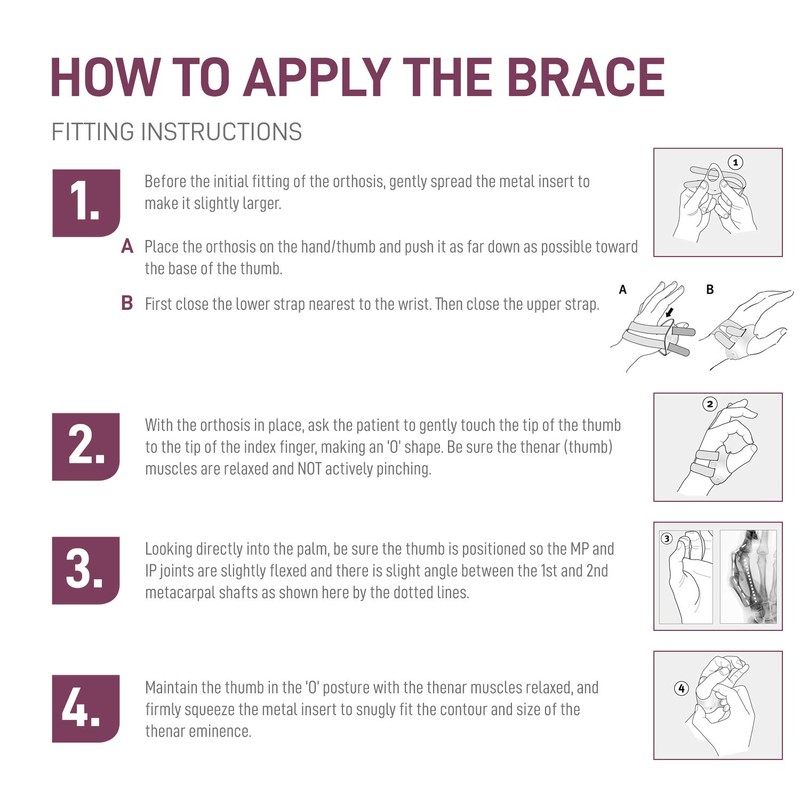 HOW TO APPLY THE BRACE

FITTING INSTRUCTIONS

1.

Before the initial fitting of the orthosis, gently spread the metal insert to make it slightly larger.

A Place the orthosis on the hand/thumb and push it as far down as possible toward the base of the thumb.

B First close the lower strap nearest to the wrist. Then close the upper strap.

1

A

B

2.

With the orthosis in place, ask the patient to gently touch the tip of the thumb to the tip of the index finger, making an 'O' shape. Be sure the thenar (thumb) muscles are relaxed and NOT actively pinching.

2

3.

Looking directly into the palm, be sure the thumb is positioned so the MP and IP joints are slightly flexed and there is slight angle between the 1st and 2nd metacarpal shafts as shown here by the dotted lines.

3

4.

Maintain the thumb in the 'O' posture with the thenar muscles relaxed, and firmly squeeze the metal insert to snugly fit the contour and size of the thenar eminence.

4