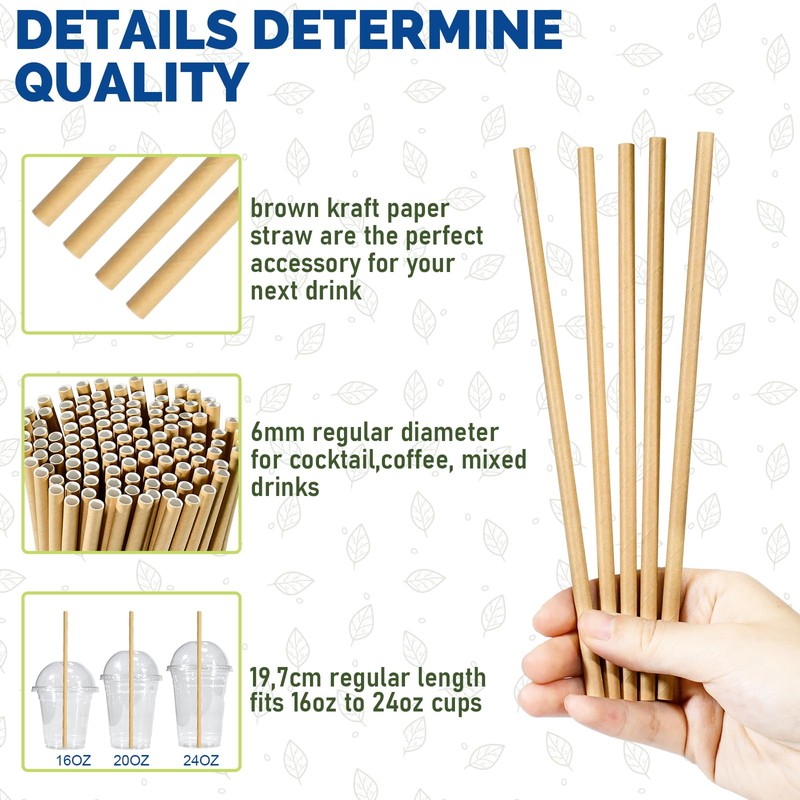 DETAILS DETERMINE QUALITY

brown kraft paper straw are the perfect accessory for your next drink

6mm regular diameter for cocktail,coffee, mixed drinks

16OZ 20OZ 24OZ

19,7cm regular length fits 16oz to 24oz cups