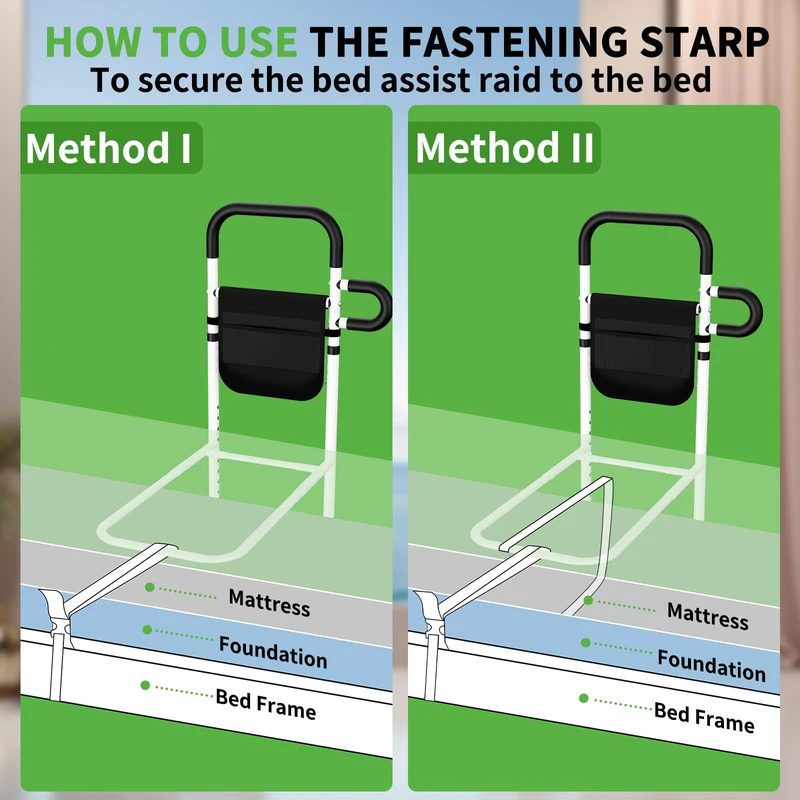 HOW TO USE THE FASTENING STARP
To secure the bed assist raid to the bed

Method I

Mattress
Foundation
Bed Frame

Method II

Mattress
Foundation
Bed Frame