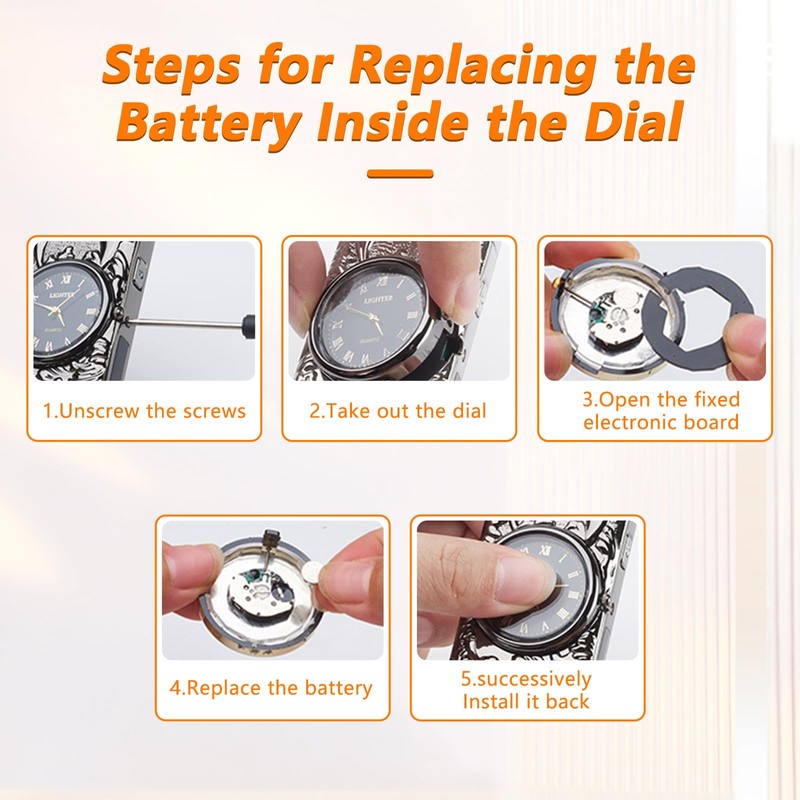 Steps for Replacing the Battery Inside the Dial

LIGHTER
Quartz

1.Unscrew the screws

LIGHTER
Quartz

2.Take out the dial

3.Open the fixed electronic board

4.Replace the battery

5.successively Install it back