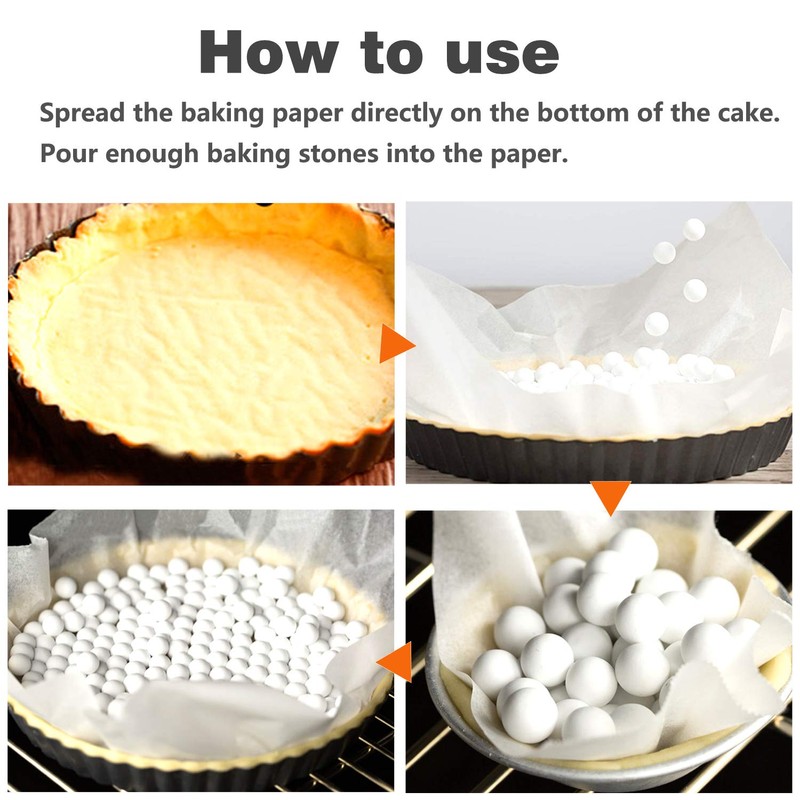 How to use

Spread the baking paper directly on the bottom of the cake.
Pour enough baking stones into the paper.