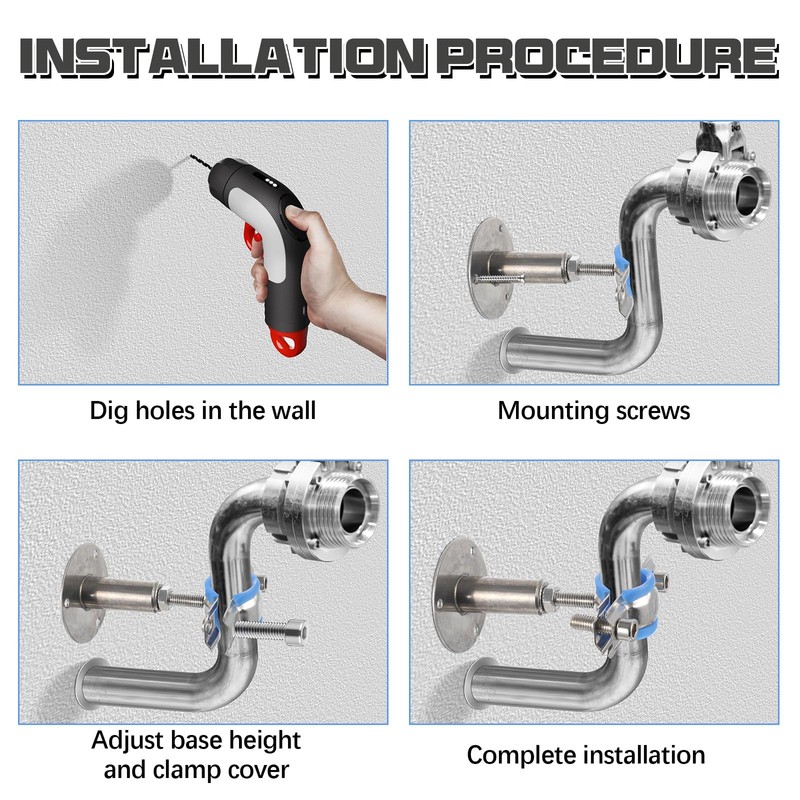 INSTALLATION PROCEDURE

Dig holes in the wall

Mounting screws

Adjust base height and clamp cover

Complete installation