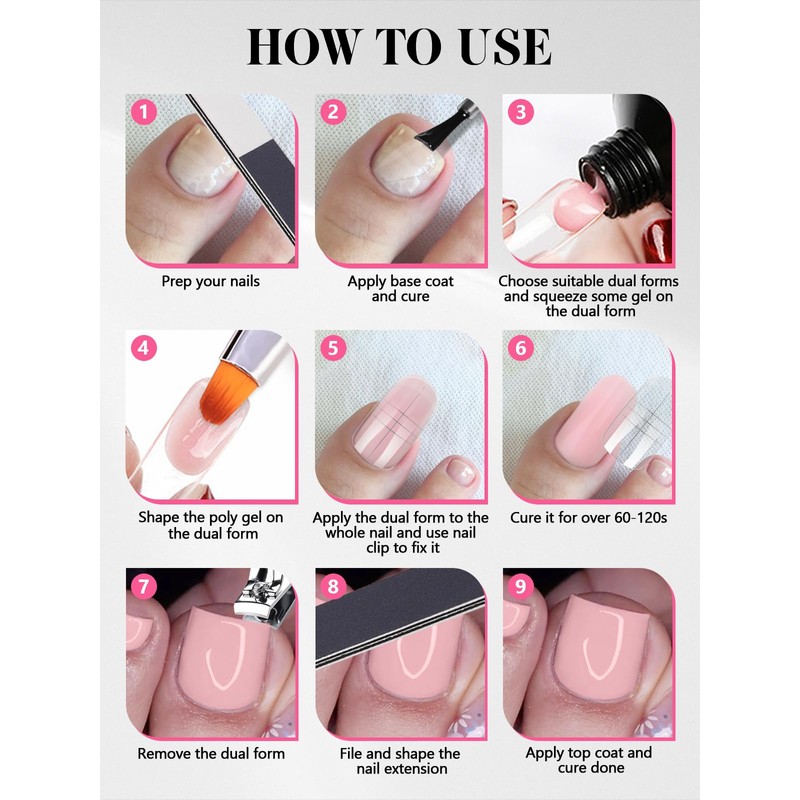 HOW TO USE

1
Prep your nails

2
Apply base coat and cure

3
Choose suitable dual forms and squeeze some gel on the dual form

4
Shape the poly gel on the dual form

5
Apply the dual form to the whole nail and use nail clip to fix it

6
Cure it for over 60-120s

7
Remove the dual form

8
File and shape the nail extension

9
Apply top coat and cure done