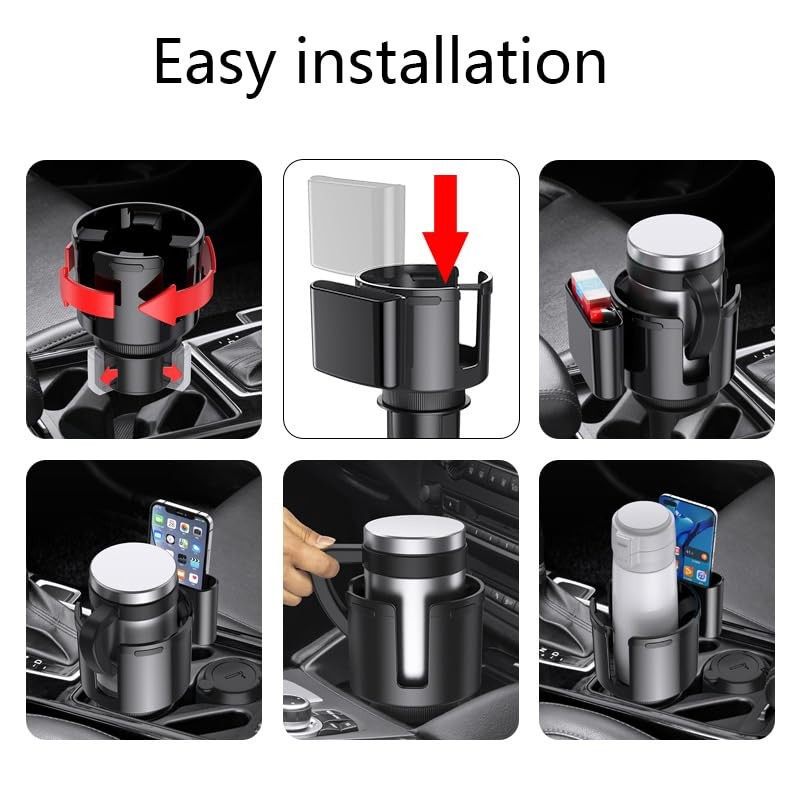 Easy installation