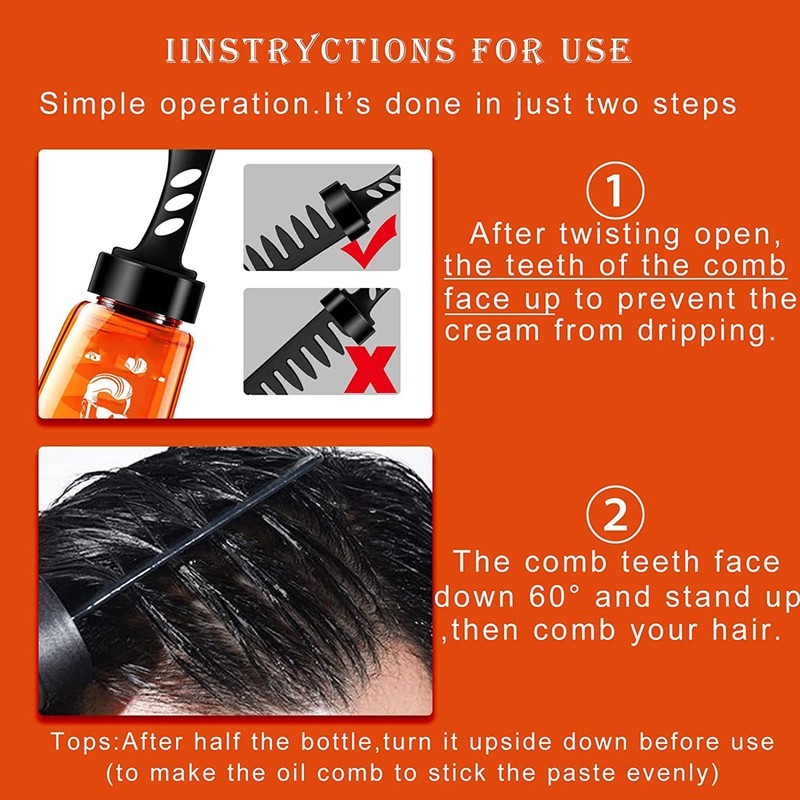 IINSTRYCTIONS FOR USE

Simple operation.It's done in just two steps

①

After twisting open, the teeth of the comb face up to prevent the cream from dripping.

②

The comb teeth face down 60° and stand up ,then comb your hair.

Tops:After half the bottle,turn it upside down before use (to make the oil comb to stick the paste evenly)