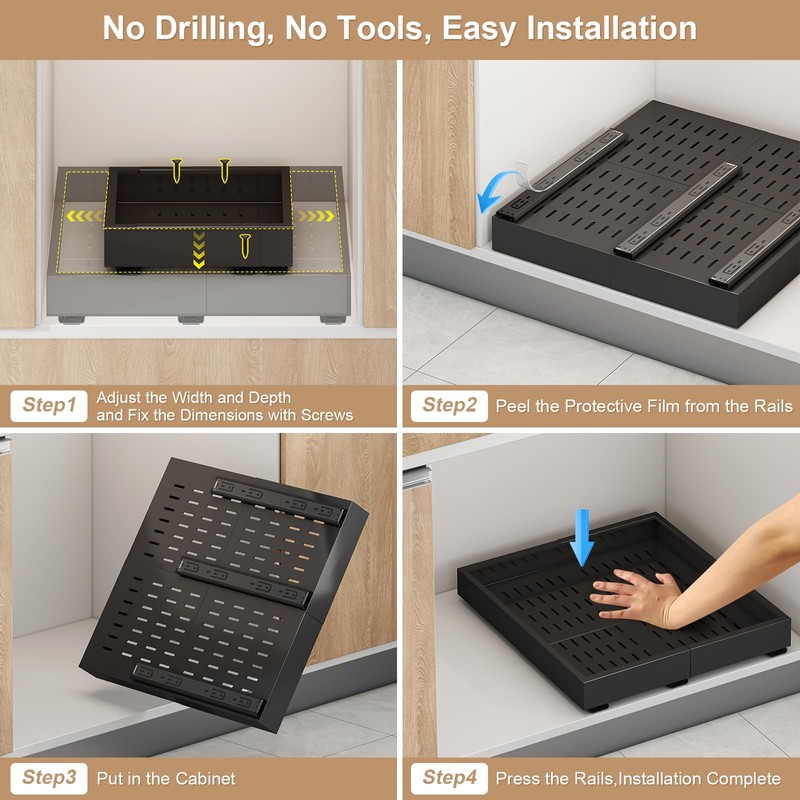 No Drilling, No Tools, Easy Installation

Step1 Adjust the Width and Depth and Fix the Dimensions with Screws

Step2 Peel the Protective Film from the Rails

Step3 Put in the Cabinet

Step4 Press the Rails,Installation Complete