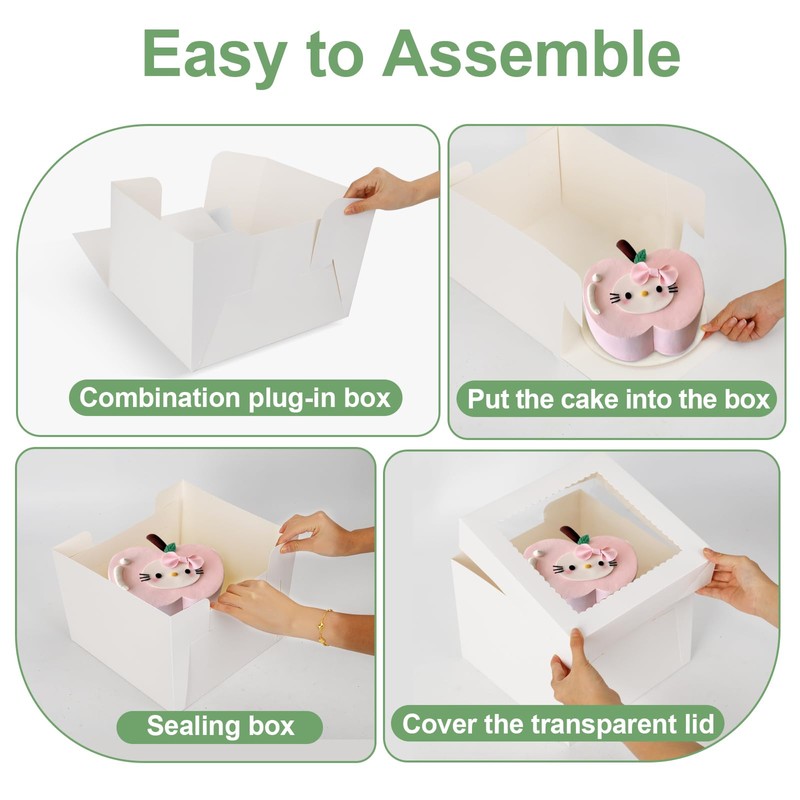 Easy to Assemble

Combination plug-in box

Put the cake into the box

Sealing box

Cover the transparent lid