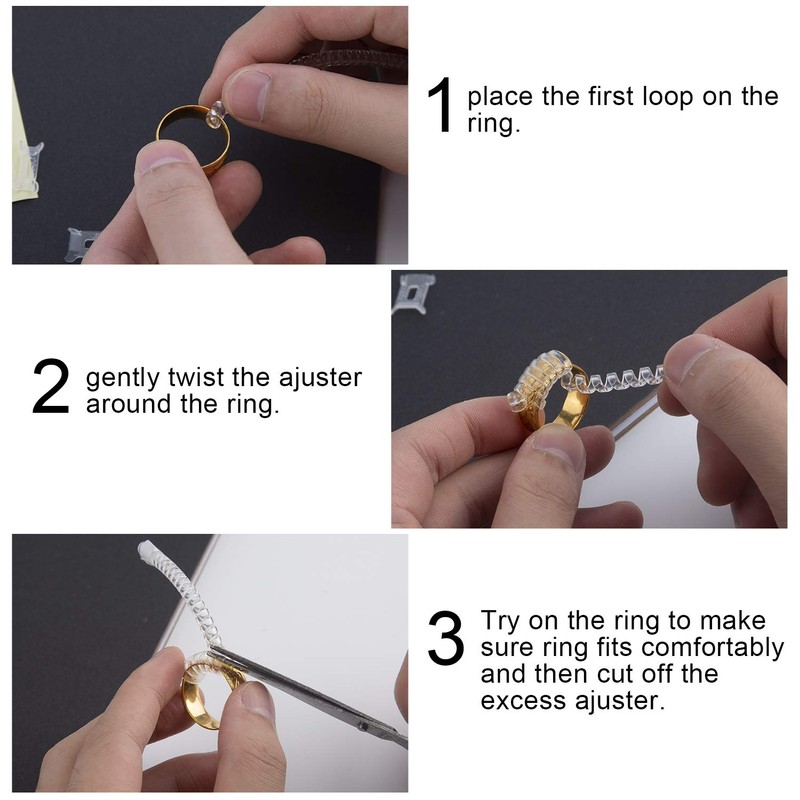 1 place the first loop on the ring.

2 gently twist the ajuster around the ring.

3 Try on the ring to make sure ring fits comfortably and then cut off the excess ajuster.