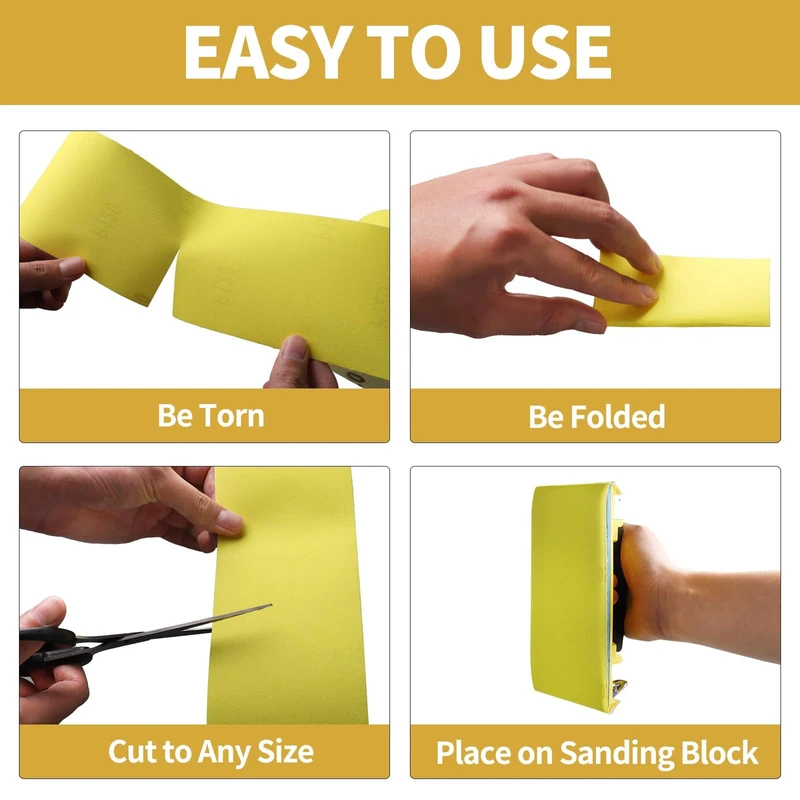 EASY TO USE

Be Torn

Be Folded

Cut to Any Size

Place on Sanding Block