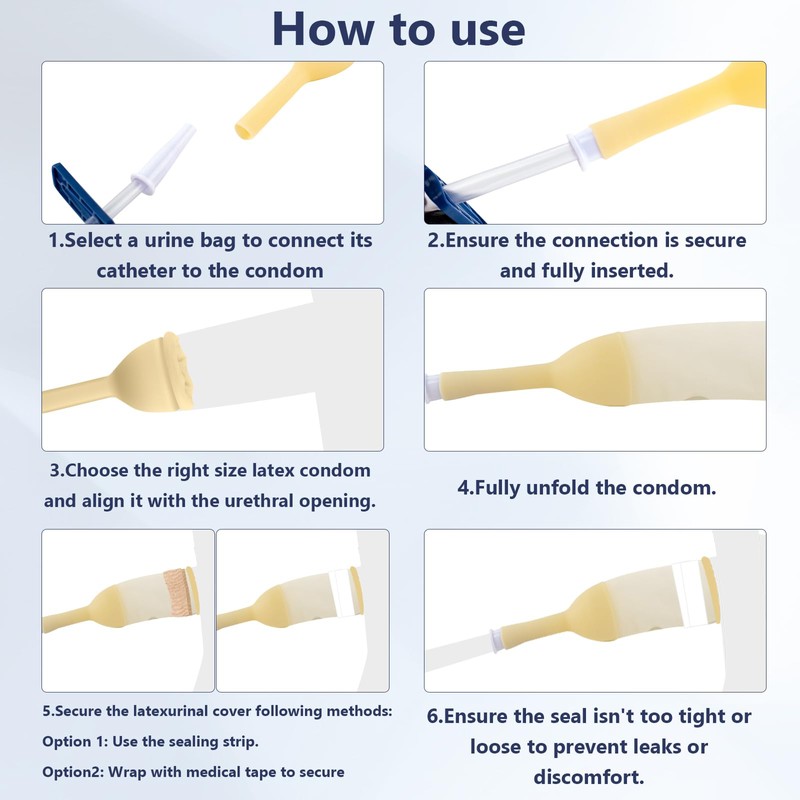 How to use

1.Select a urine bag to connect its catheter to the condom

2.Ensure the connection is secure and fully inserted.

3.Choose the right size latex condom and align it with the urethral opening.

4.Fully unfold the condom.

5.Secure the latexurinal cover following methods:
Option 1: Use the sealing strip.
Option2: Wrap with medical tape to secure

6.Ensure the seal isn't too tight or loose to prevent leaks or discomfort.