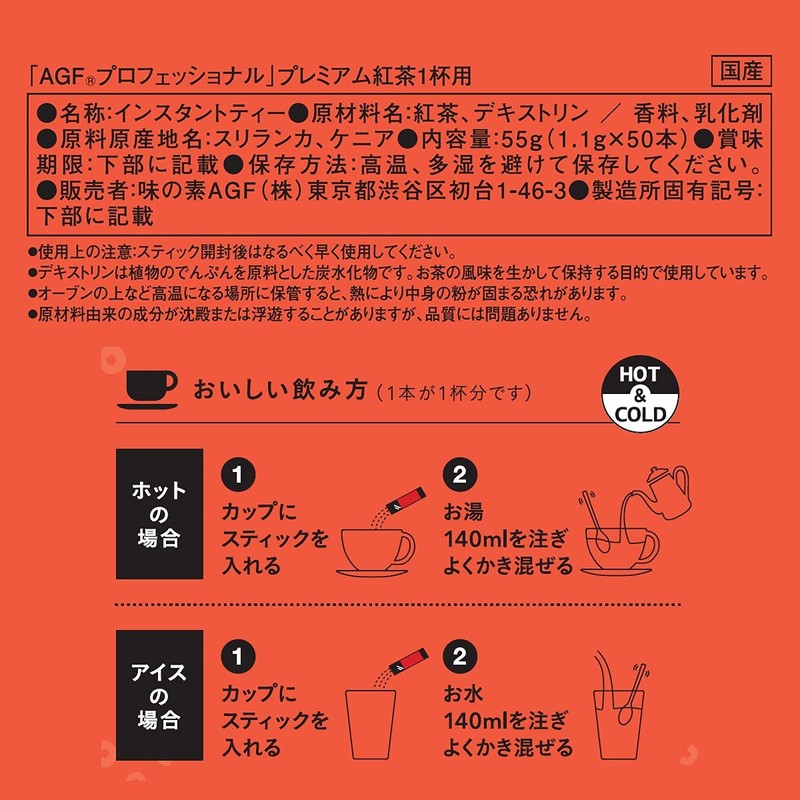 「AGF®プロフェッショナル」プレミアム紅茶1杯用

国産

●名称:インスタントティー●原材料名:紅茶、デキストリン ／ 香料、乳化剤●原料原産地名:スリランカ、ケニア●内容量:55g（1.1g×50本）●賞味期限:下部に記載●保存方法:高温、多湿を避けて保存してください。●販売者:味の素AGF（株）東京都渋谷区初台1-46-3●製造所固有記号:下部に記載

●使用上の注意:スティック開封後はなるべく早く使用してください。
●デキストリンは植物のでんぷんを原料とした炭水化物です。お茶の風味を生かして保持する目的で使用しています。
●オーブンの上など高温になる場所に保管すると、熱により中身の粉が固まる恐れがあります。
●原材料由来の成分が沈殿または浮遊することがありますが、品質には問題ありません。

おいしい飲み方（1本が1杯分です）

HOT & COLD

ホットの場合

1 カップにスティックを入れる

2 お湯140mlを注ぎよくかき混ぜる

アイスの場合

1 カップにスティックを入れる

2 お水140mlを注ぎよくかき混ぜる