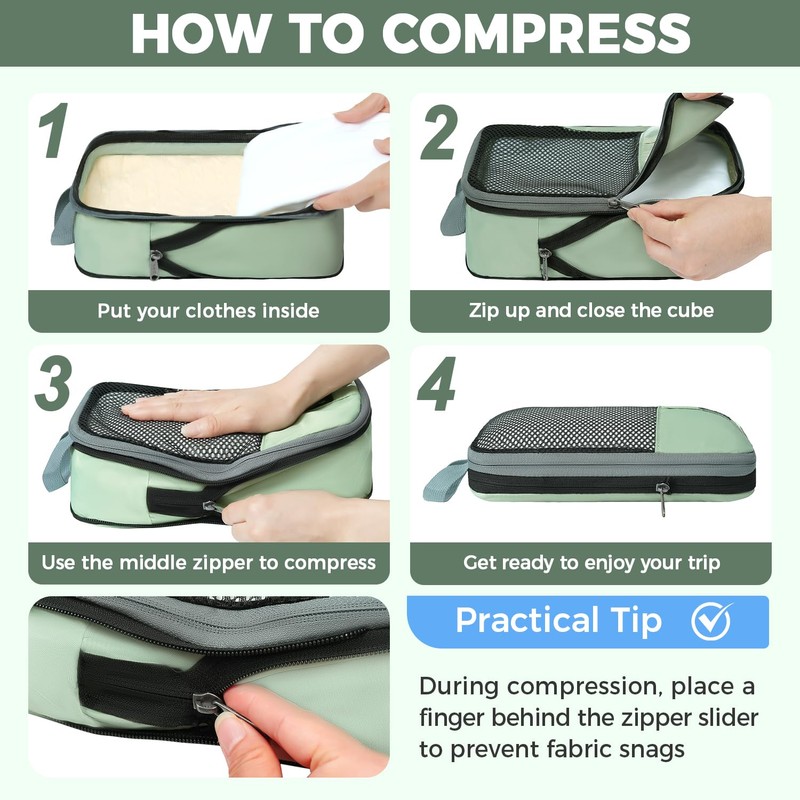 HOW TO COMPRESS

1

Put your clothes inside

2

Zip up and close the cube

3

Use the middle zipper to compress

4

Get ready to enjoy your trip

Practical Tip

During compression, place a finger behind the zipper slider to prevent fabric snags