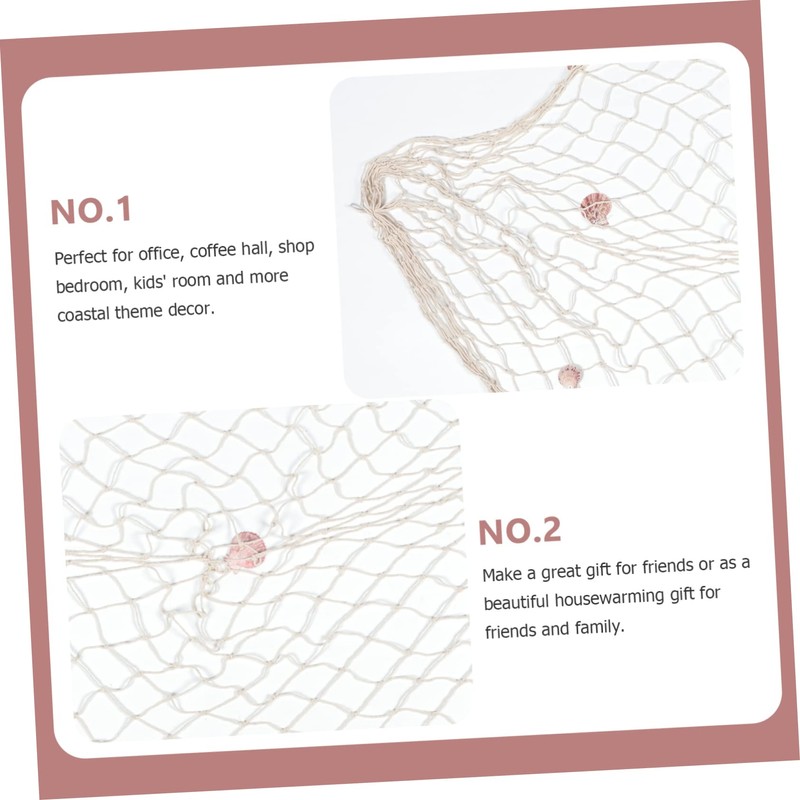 NO.1

Perfect for office, coffee hall, shop bedroom, kids' room and more coastal theme decor.

NO.2

Make a great gift for friends or as a beautiful housewarming gift for friends and family.