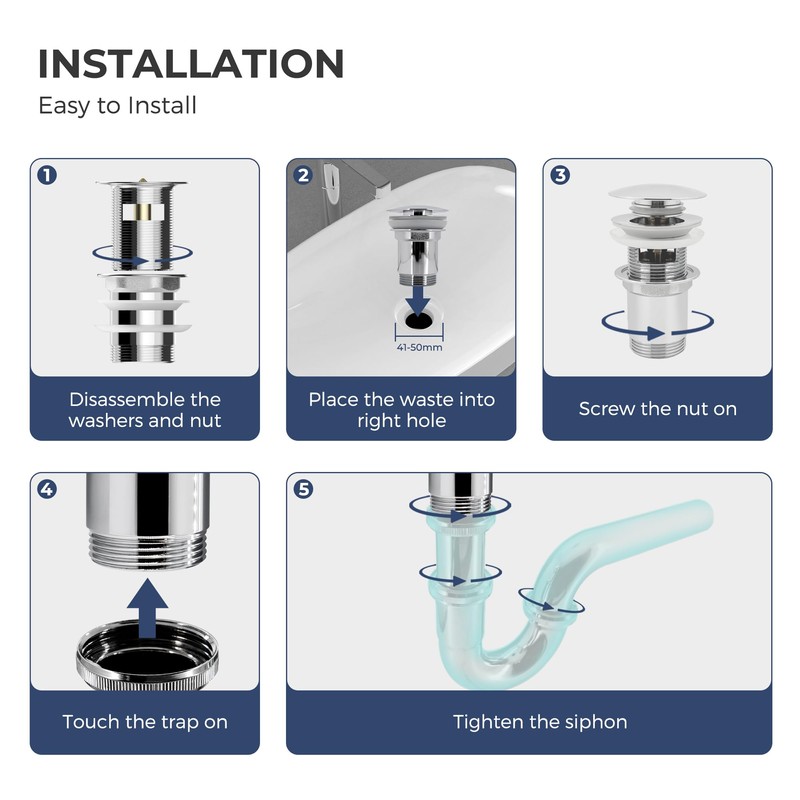 INSTALLATION
Easy to Install

1
Disassemble the washers and nut

2
41-50mm
Place the waste into right hole

3
Screw the nut on

4
Touch the trap on

5
Tighten the siphon