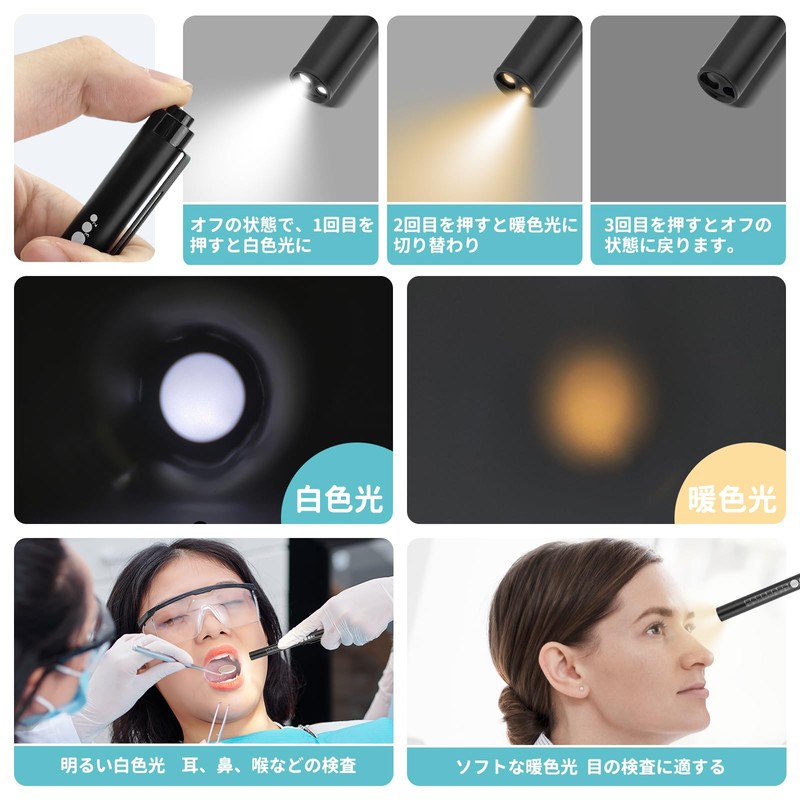 オフの状態で、1回目を押すと白色光に

2回目を押すと暖色光に切り替わり

3回目を押すとオフの状態に戻ります。

白色光

暖色光

明るい白色光　耳、鼻、喉などの検査

ソフトな暖色光 目の検査に適する