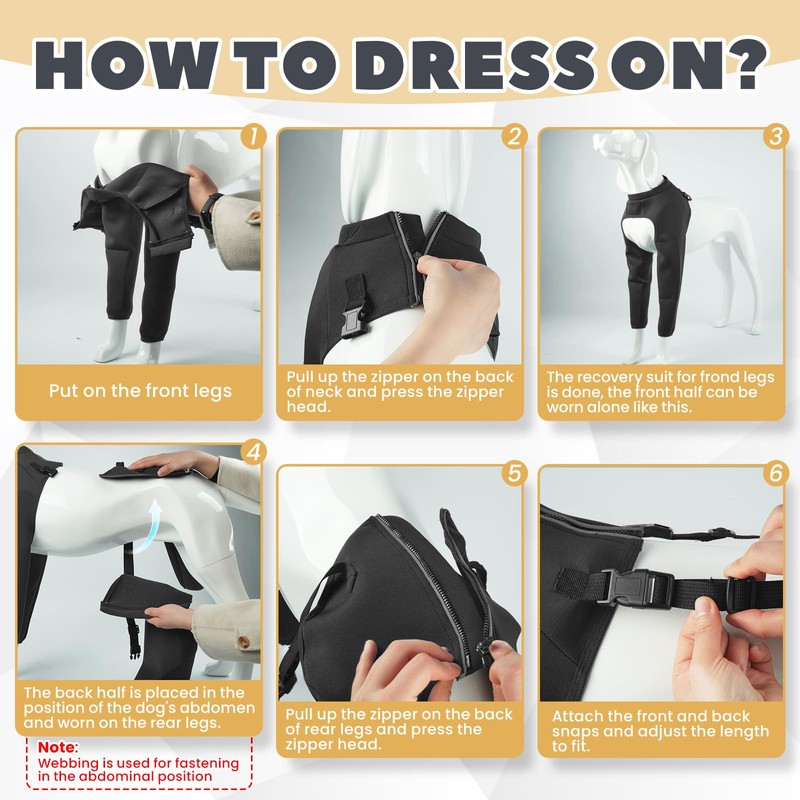 HOW TO DRESS ON?

1
Put on the front legs

2
Pull up the zipper on the back of neck and press the zipper head.

3
The recovery suit for frond legs is done, the front half can be worn alone like this.

4
The back half is placed in the position of the dog's abdomen and worn on the rear legs.

Note:
Webbing is used for fastening in the abdominal position

5
Pull up the zipper on the back of rear legs and press the zipper head.

6
Attach the front and back snaps and adjust the length to fit.