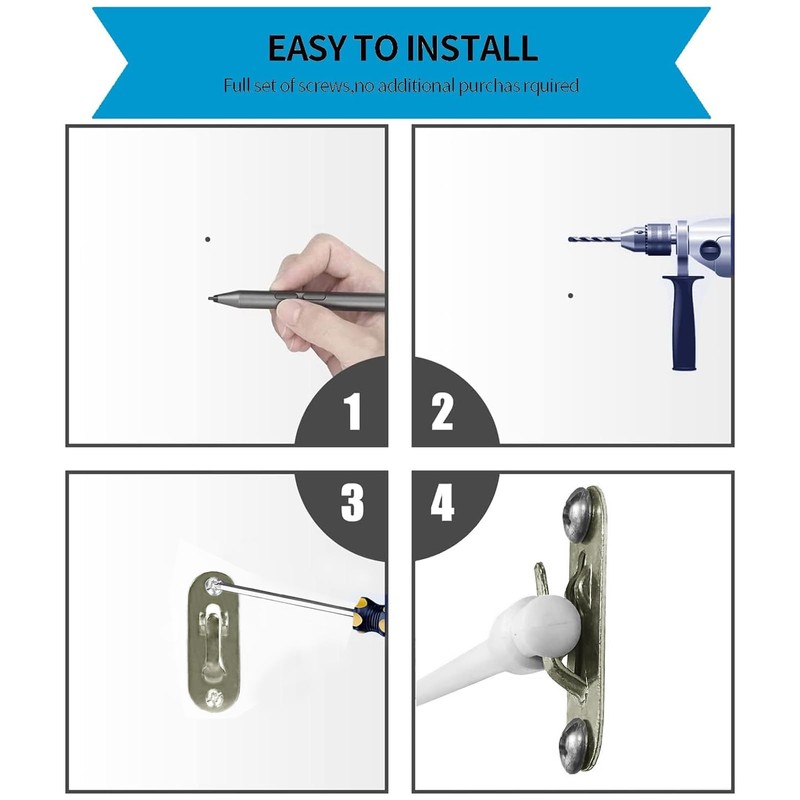 EASY TO INSTALL
Full set of screws,no additional purchas rquired

1

2

3

4